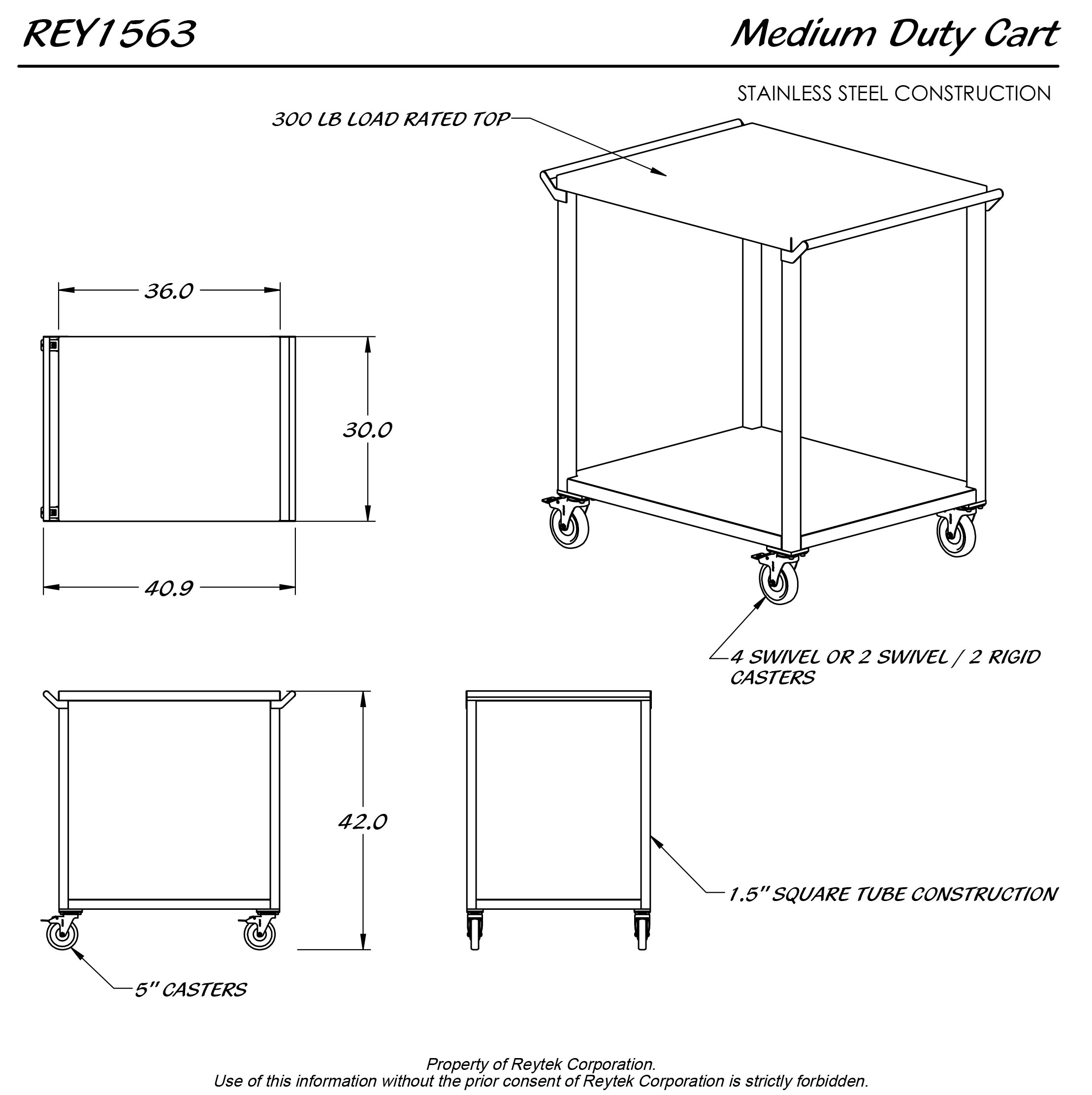 REY1563

Medium Duty Cart

STAINLESS STEEL CONSTRUCTION

300 LB LOAD RATED TOP

36.0

30.0

40.9

4 SWIVEL OR 2 SWIVEL / 2 RIGID CASTERS

42.0

1.5" SQUARE TUBE CONSTRUCTION

5" CASTERS

Property of Reytek Corporation.
Use of this information without the prior consent of Reytek Corporation is strictly forbidden.