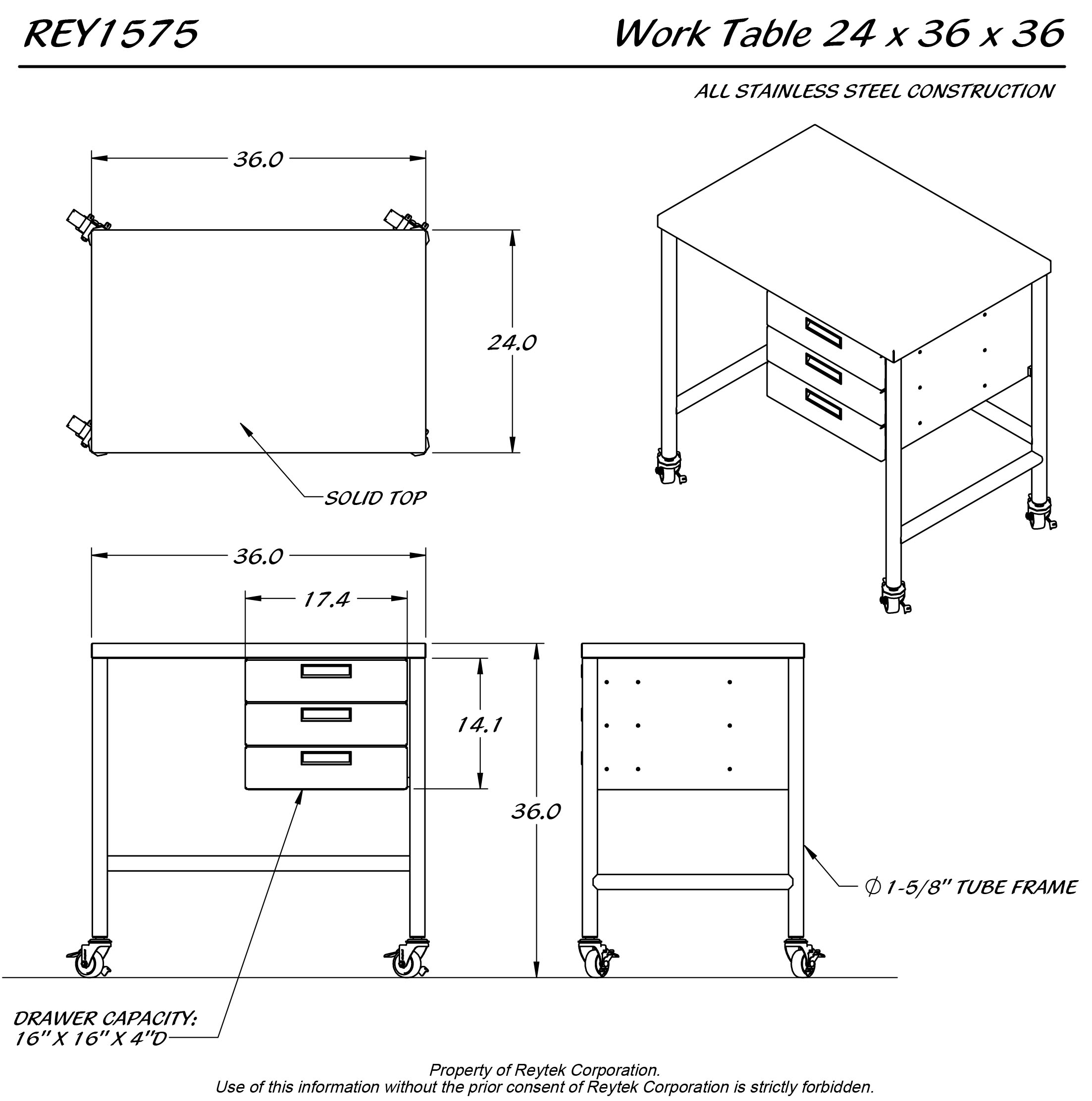 REY1575

Work Table 24 x 36 x 36

ALL STAINLESS STEEL CONSTRUCTION

36.0

24.0

SOLID TOP

36.0

17.4

14.1

36.0

$\phi$ 1-5/8" TUBE FRAME

DRAWER CAPACITY:
16" X 16" X 4"D

Property of Reytek Corporation.
Use of this information without the prior consent of Reytek Corporation is strictly forbidden.