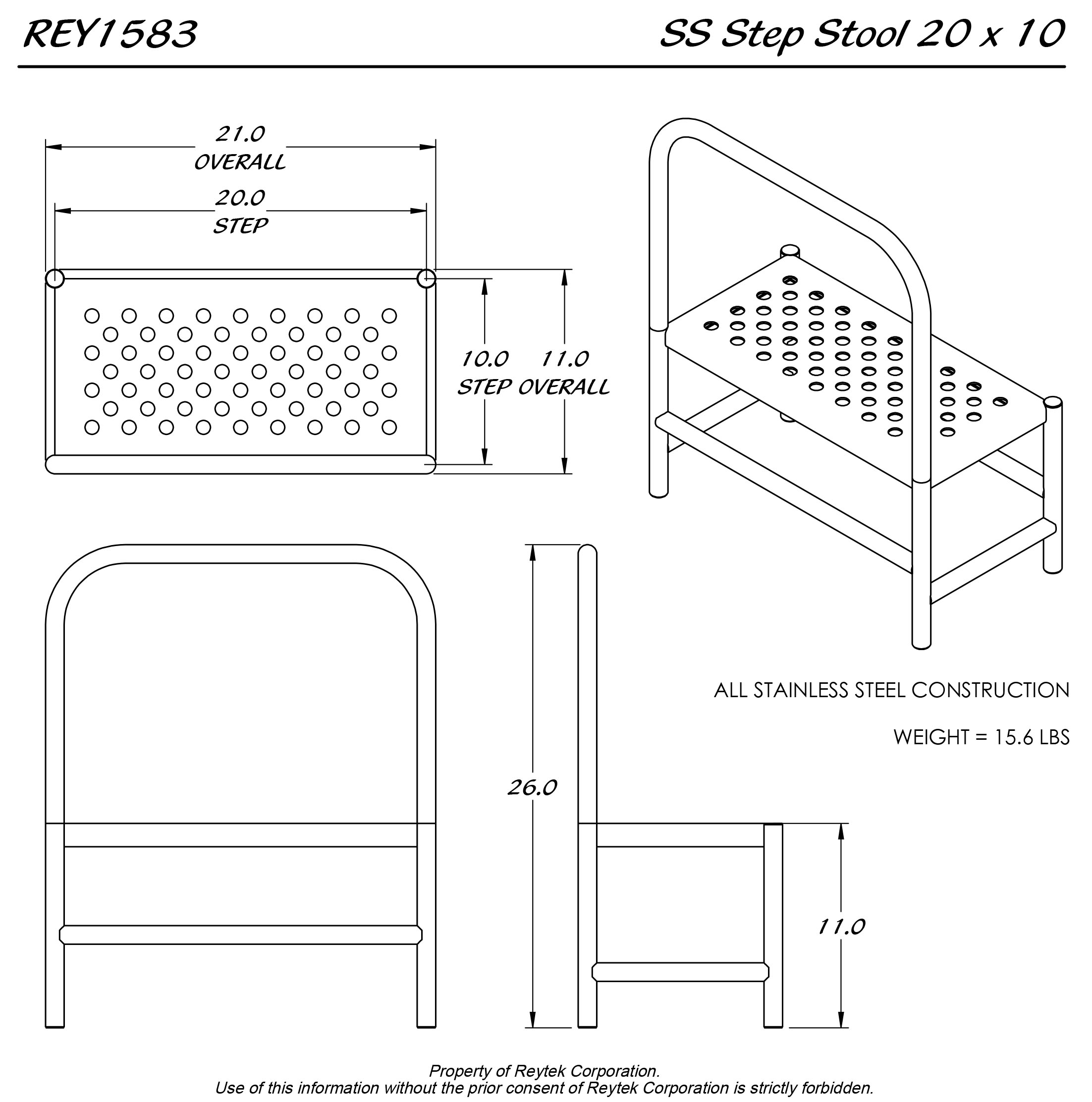 REY1583

SS Step Stool 20 x 10

21.0
OVERALL

20.0
STEP

10.0
STEP

11.0
OVERALL

ALL STAINLESS STEEL CONSTRUCTION

WEIGHT = 15.6 LBS

26.0

11.0

Property of Reytek Corporation.
Use of this information without the prior consent of Reytek Corporation is strictly forbidden.