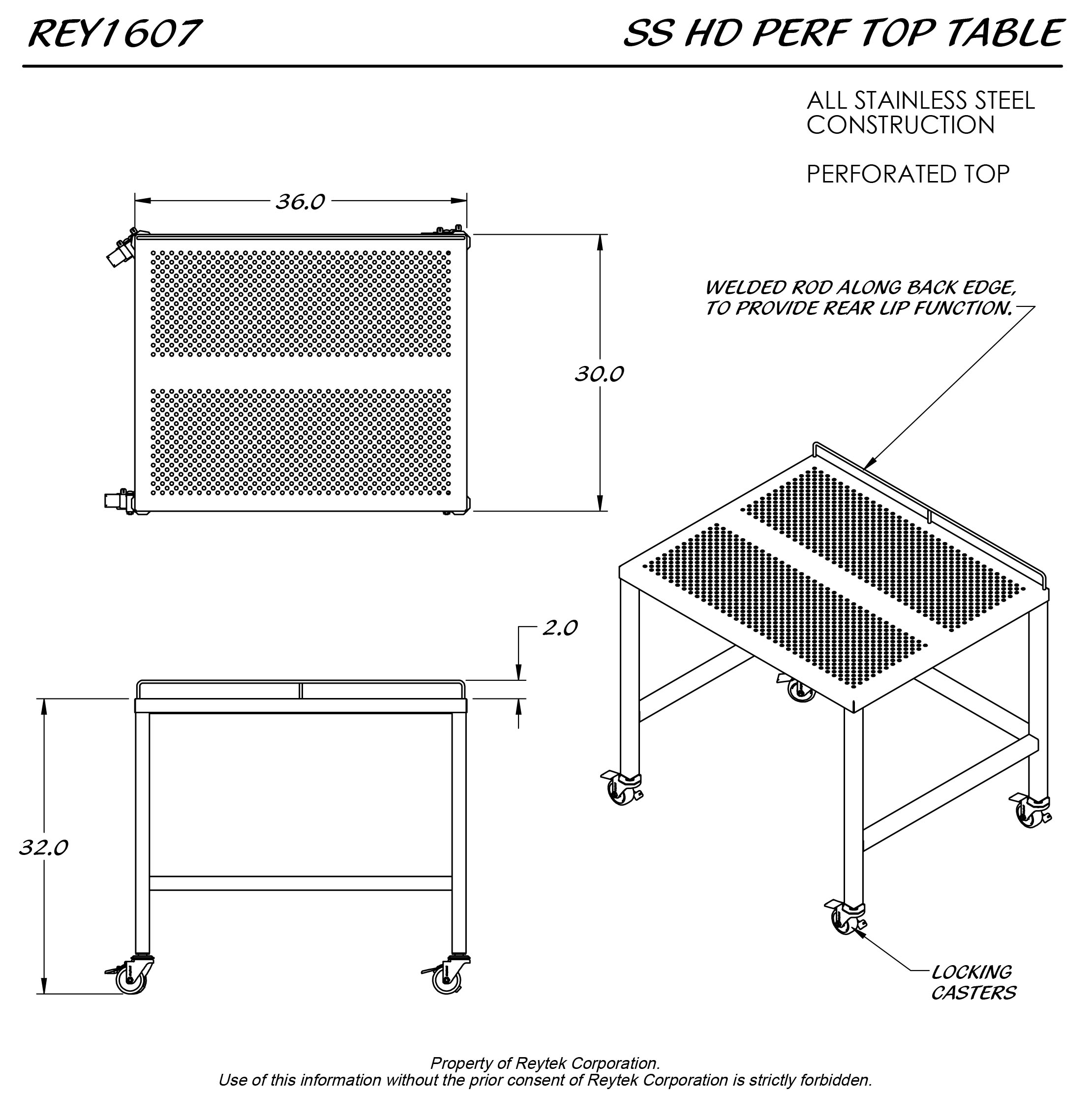 REY1607

SS HD PERF TOP TABLE

ALL STAINLESS STEEL CONSTRUCTION

PERFORATED TOP

36.0

30.0

WELDED ROD ALONG BACK EDGE, TO PROVIDE REAR LIP FUNCTION.

2.0

32.0

LOCKING CASTERS

Property of Reytek Corporation.
Use of this information without the prior consent of Reytek Corporation is strictly forbidden.