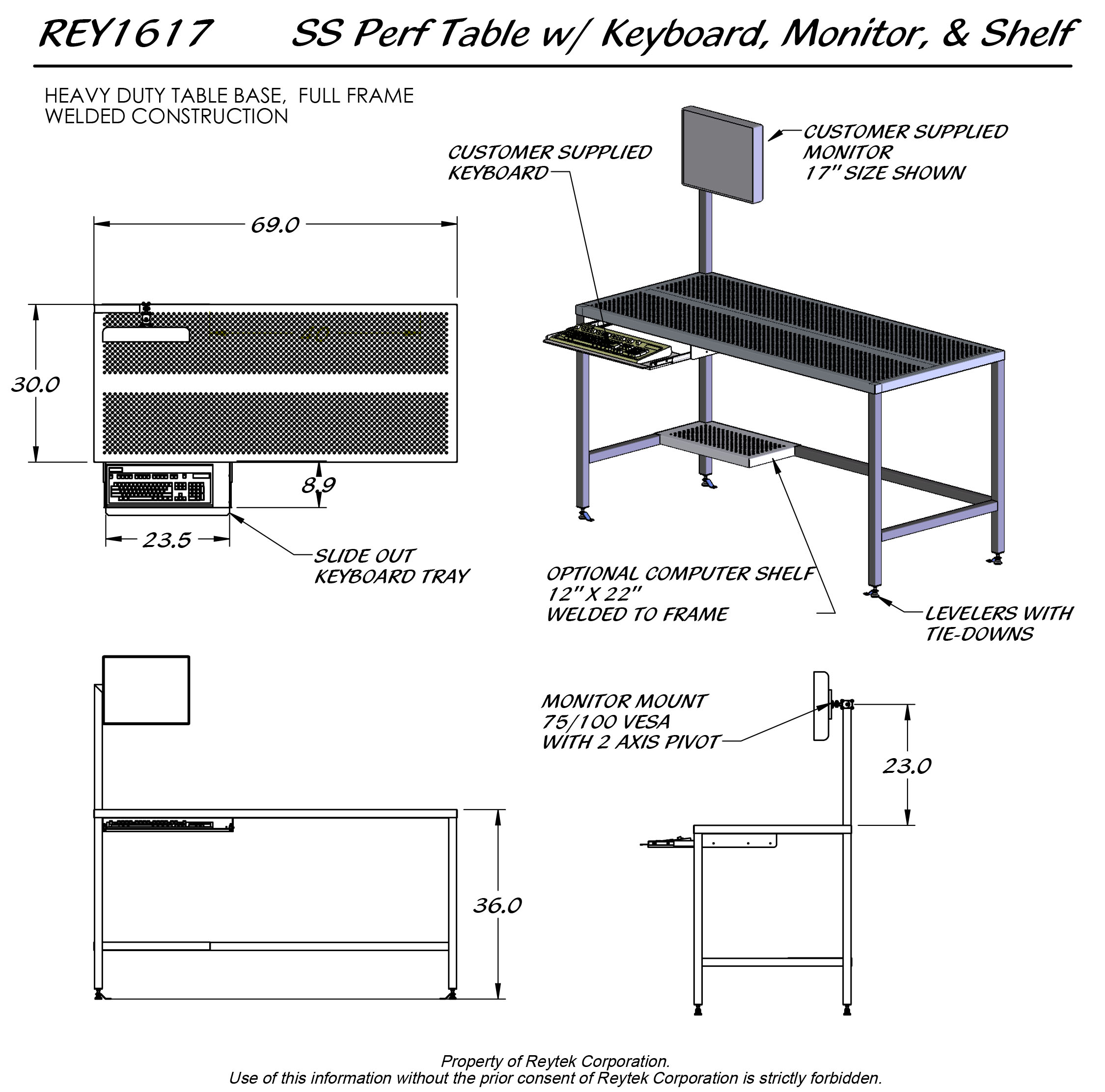 REY1617 SS Perf Table w/ Keyboard, Monitor, & Shelf

HEAVY DUTY TABLE BASE, FULL FRAME
WELDED CONSTRUCTION

CUSTOMER SUPPLIED
KEYBOARD

CUSTOMER SUPPLIED
MONITOR
17" SIZE SHOWN

69.0

30.0

8.9

23.5

SLIDE OUT
KEYBOARD TRAY

OPTIONAL COMPUTER SHELF
12" X 22"
WELDED TO FRAME

LEVELERS WITH
TIE-DOWNS

MONITOR MOUNT
75/100 VESA
WITH 2 AXIS PIVOT

23.0

36.0

Property of Reytek Corporation.
Use of this information without the prior consent of Reytek Corporation is strictly forbidden.