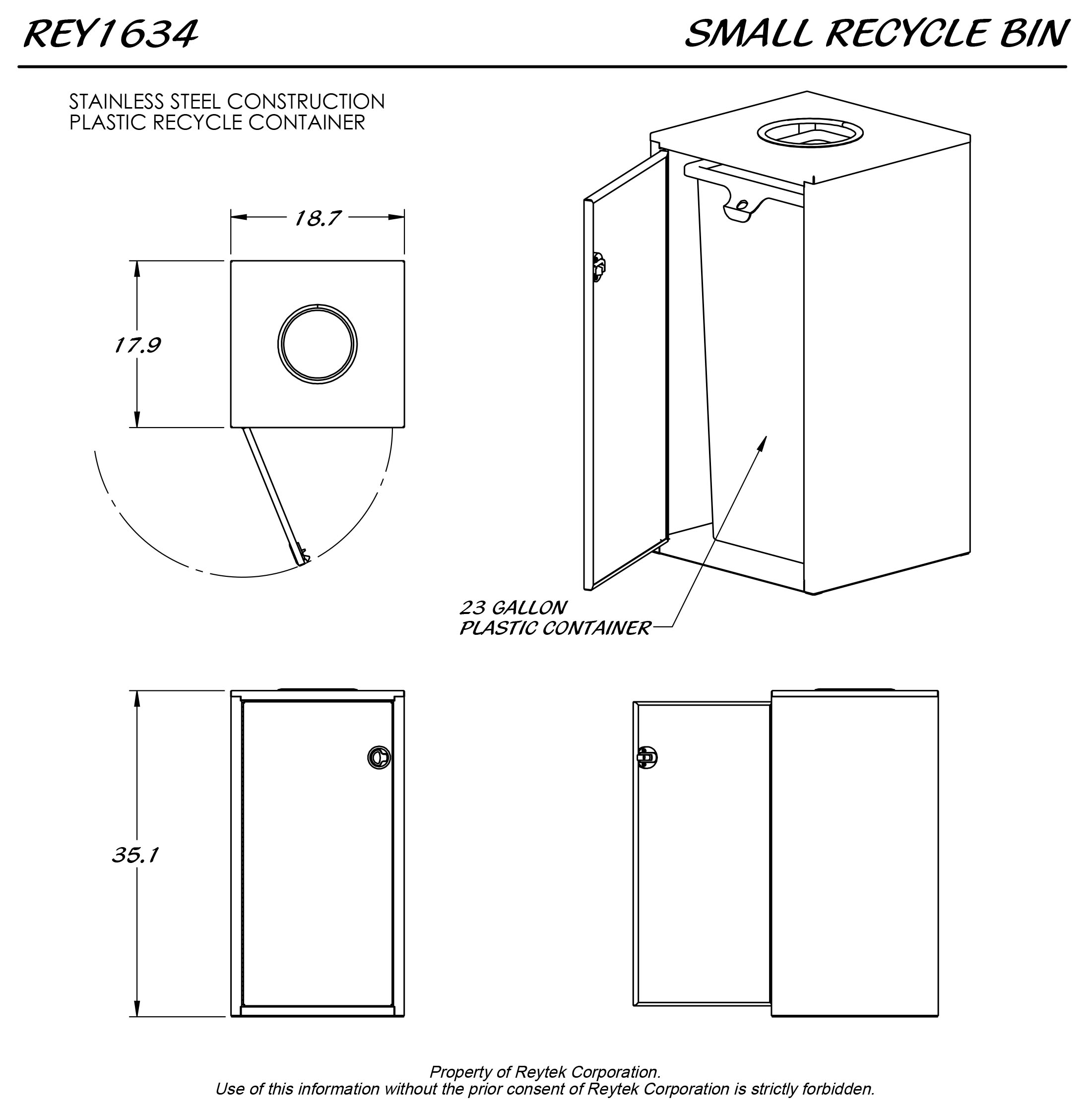 REY1634

SMALL RECYCLE BIN

STAINLESS STEEL CONSTRUCTION
PLASTIC RECYCLE CONTAINER

18.7

17.9

23 GALLON
PLASTIC CONTAINER

35.1

Property of Reytek Corporation.
Use of this information without the prior consent of Reytek Corporation is strictly forbidden.