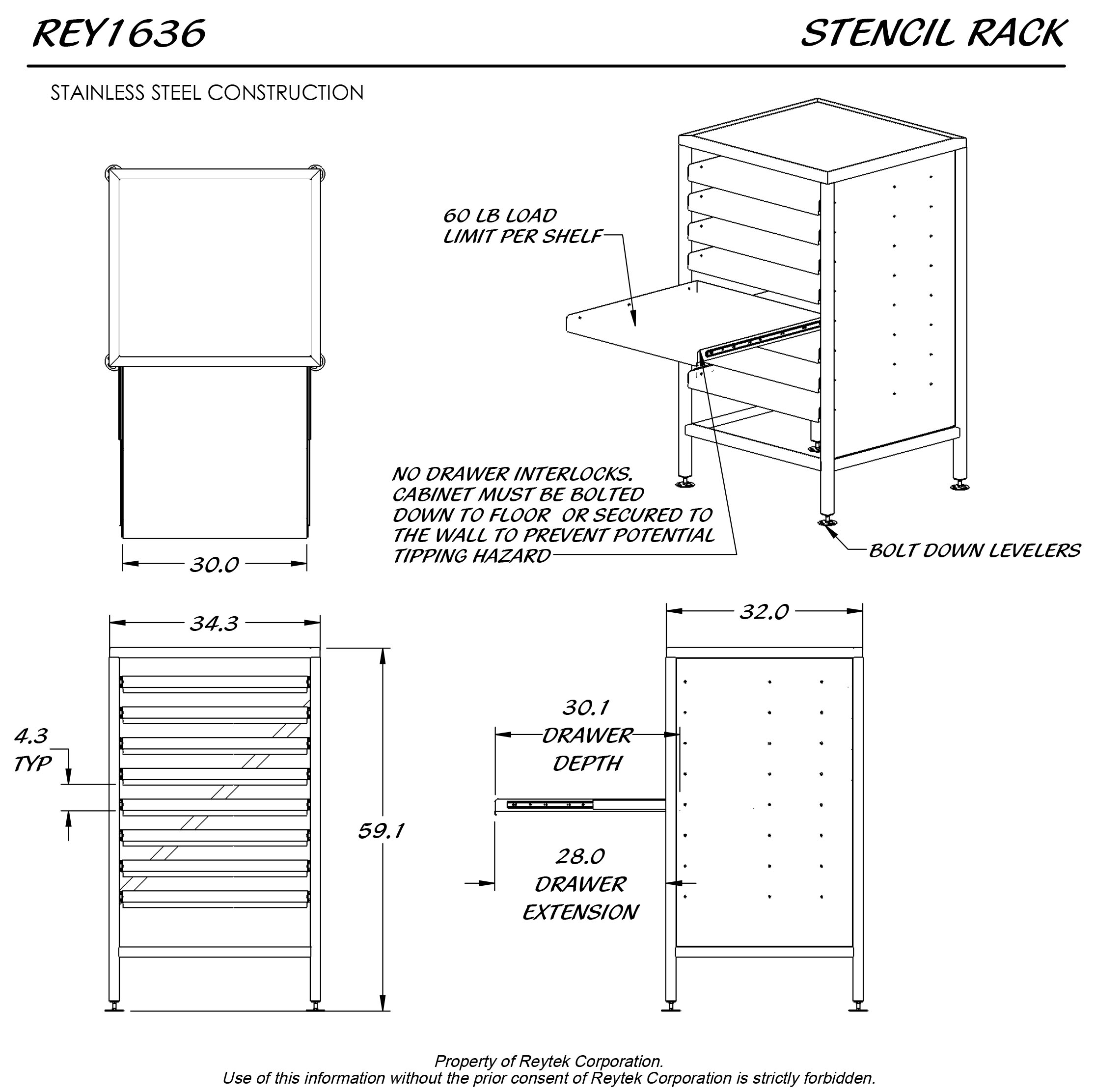 REY1636

STENCIL RACK

STAINLESS STEEL CONSTRUCTION

60 LB LOAD LIMIT PER SHELF

NO DRAWER INTERLOCKS. CABINET MUST BE BOLTED DOWN TO FLOOR OR SECURED TO THE WALL TO PREVENT POTENTIAL TIPPING HAZARD

BOLT DOWN LEVELERS

30.0

34.3

4.3 TYP

59.1

32.0

30.1 DRAWER DEPTH

28.0 DRAWER EXTENSION

Property of Reytek Corporation.
Use of this information without the prior consent of Reytek Corporation is strictly forbidden.