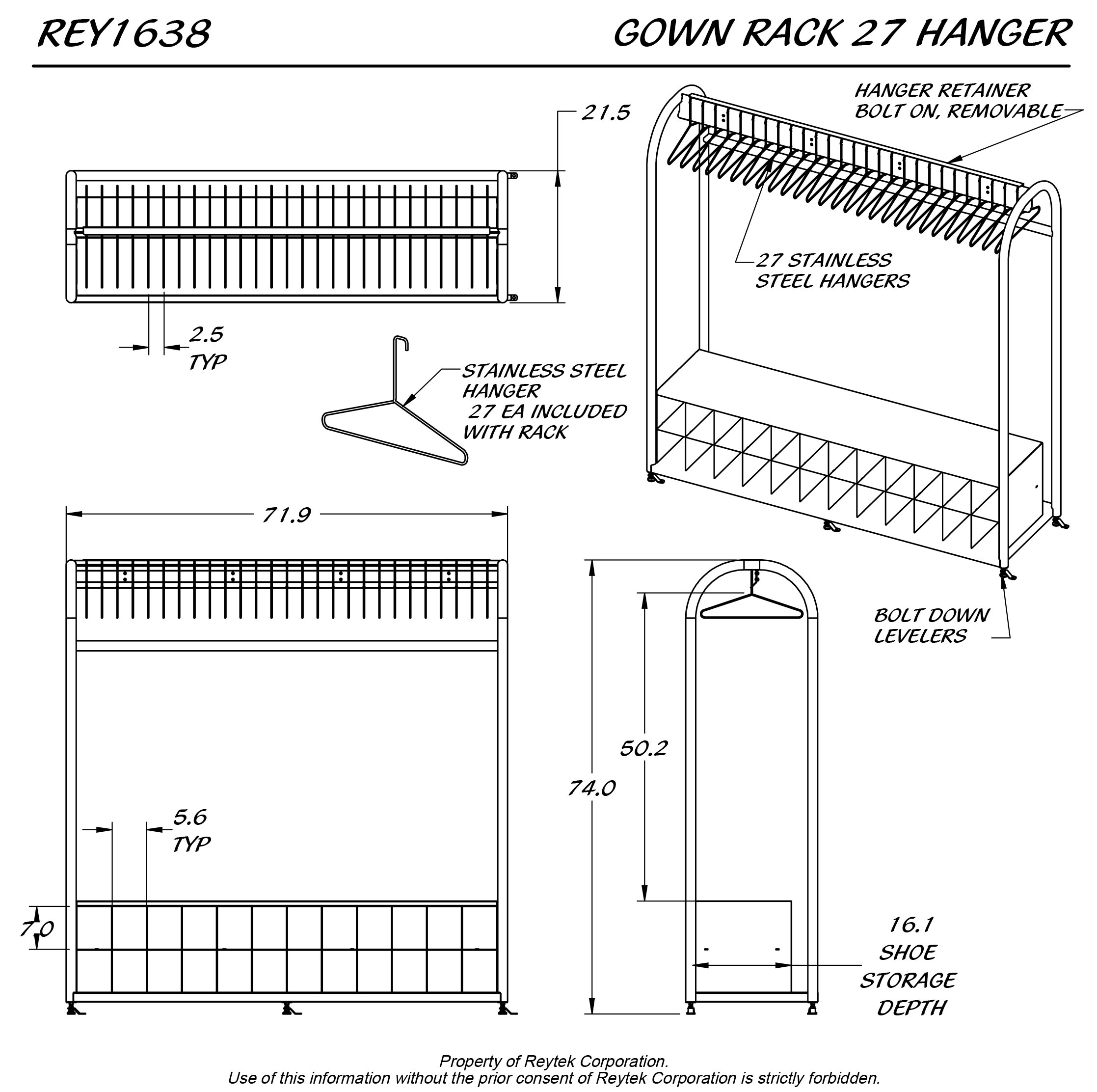 REY1638

GOWN RACK 27 HANGER

21.5

HANGER RETAINER
BOLT ON, REMOVABLE

27 STAINLESS
STEEL HANGERS

2.5
TYP

STAINLESS STEEL
HANGER
27 EA INCLUDED
WITH RACK

71.9

BOLT DOWN
LEVELERS

50.2

74.0

5.6
TYP

7.0

16.1
SHOE
STORAGE
DEPTH

Property of Reytek Corporation.
Use of this information without the prior consent of Reytek Corporation is strictly forbidden.