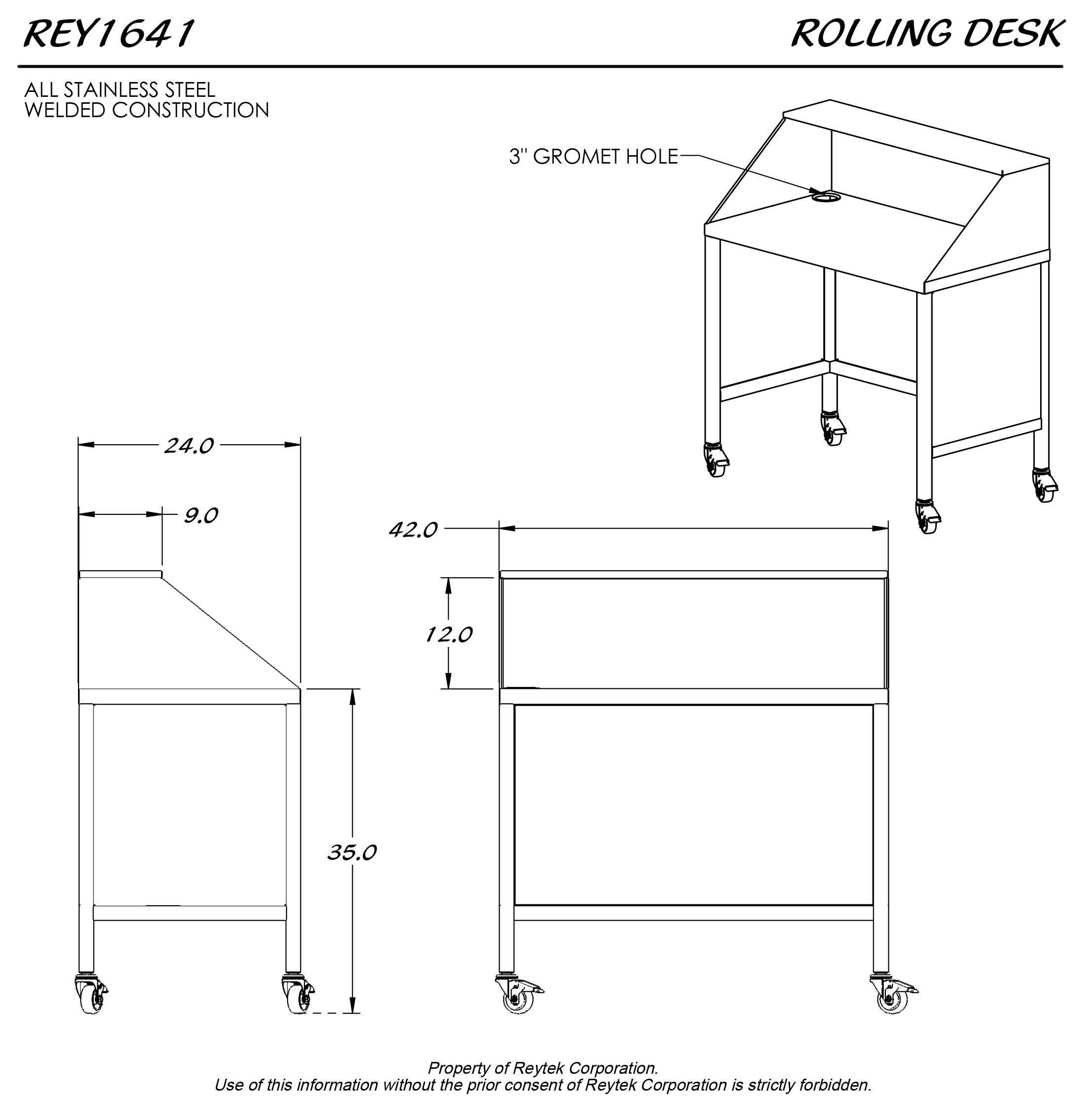 REY1641

ROLLING DESK

ALL STAINLESS STEEL
WELDED CONSTRUCTION

3" GROMET HOLE

24.0

9.0

42.0

12.0

35.0

Property of Reytek Corporation.
Use of this information without the prior consent of Reytek Corporation is strictly forbidden.