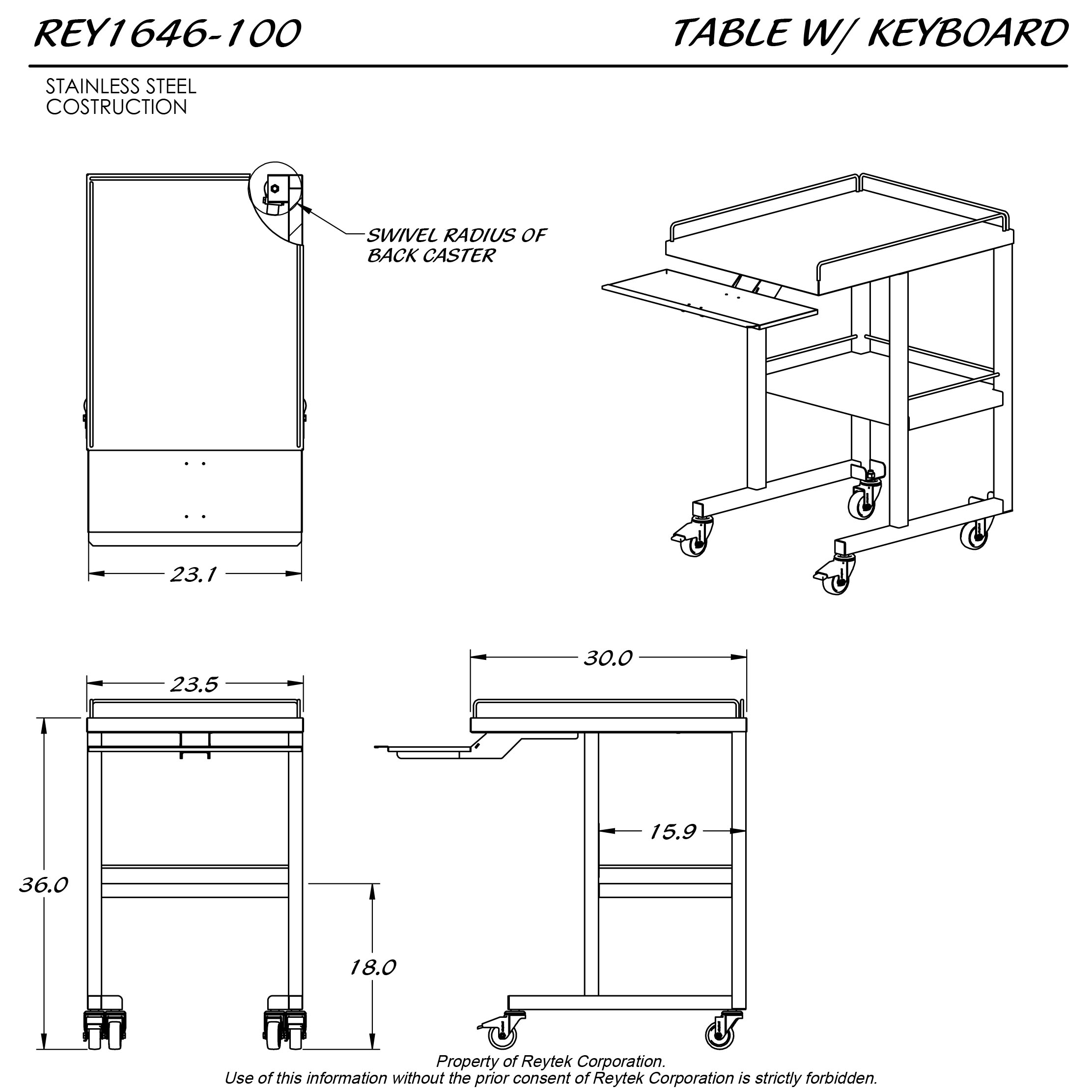 REY1646-100

TABLE W/ KEYBOARD

STAINLESS STEEL COSTRUCTION

SWIVEL RADIUS OF BACK CASTER

23.1

23.5

30.0

36.0

15.9

18.0

Property of Reytek Corporation.
Use of this information without the prior consent of Reytek Corporation is strictly forbidden.