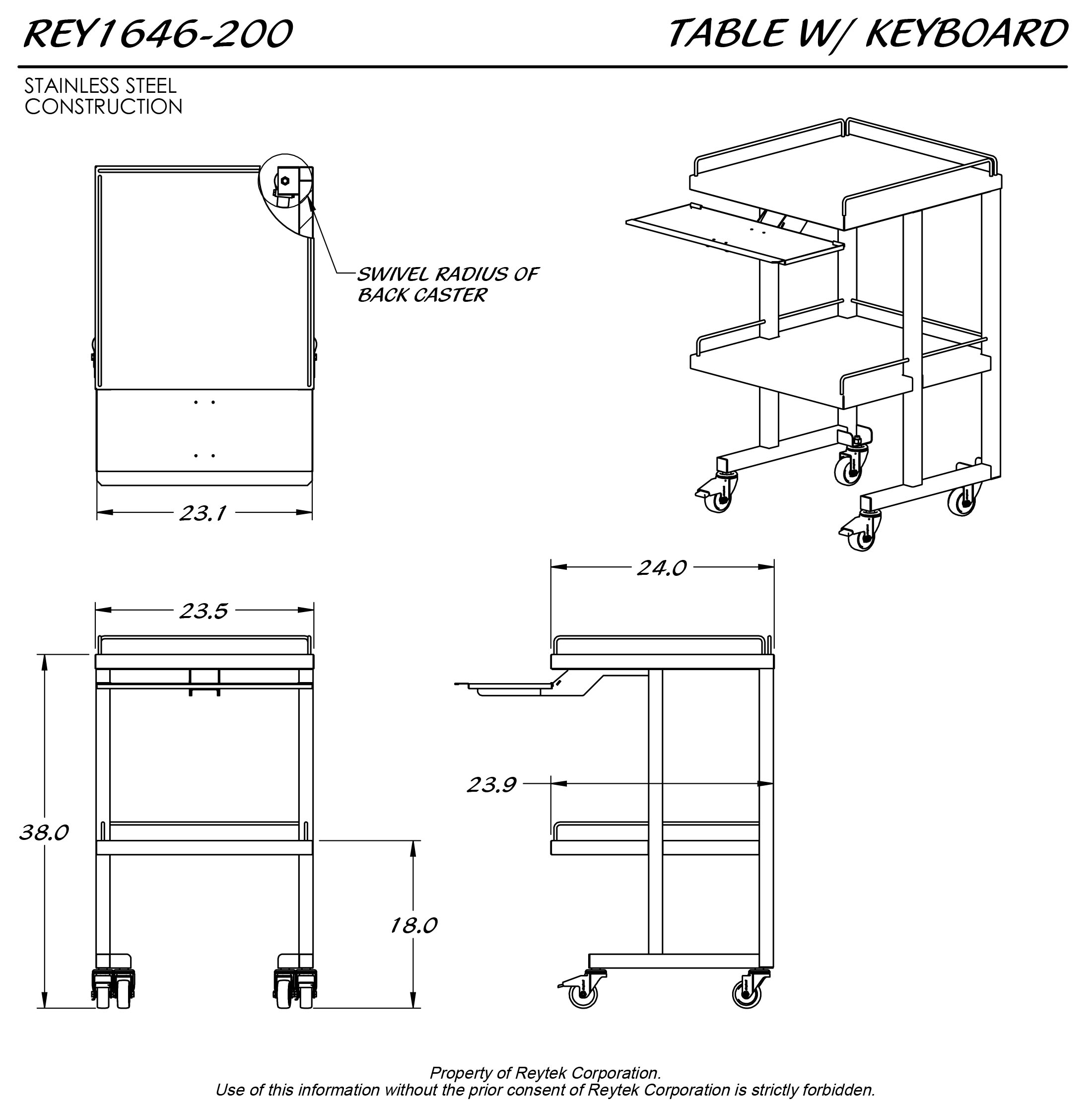 REY1646-200

TABLE W/ KEYBOARD

STAINLESS STEEL CONSTRUCTION

SWIVEL RADIUS OF BACK CASTER

23.1

24.0

23.5

38.0

23.9

18.0

Property of Reytek Corporation.
Use of this information without the prior consent of Reytek Corporation is strictly forbidden.