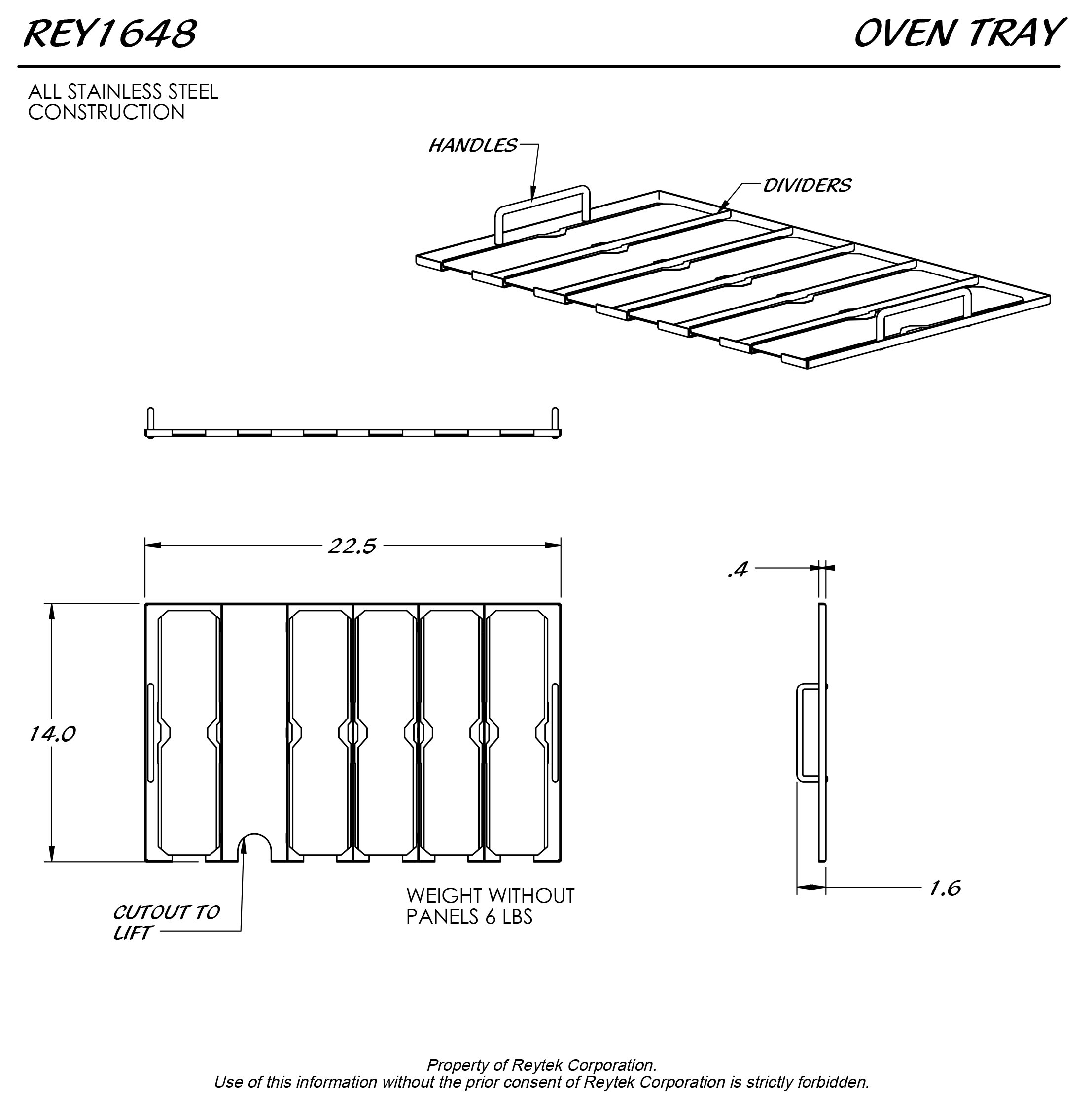 REY1648

OVEN TRAY

ALL STAINLESS STEEL CONSTRUCTION

HANDLES

DIVIDERS

22.5

.4

14.0

1.6

CUTOUT TO LIFT

WEIGHT WITHOUT PANELS 6 LBS

Property of Reytek Corporation.
Use of this information without the prior consent of Reytek Corporation is strictly forbidden.