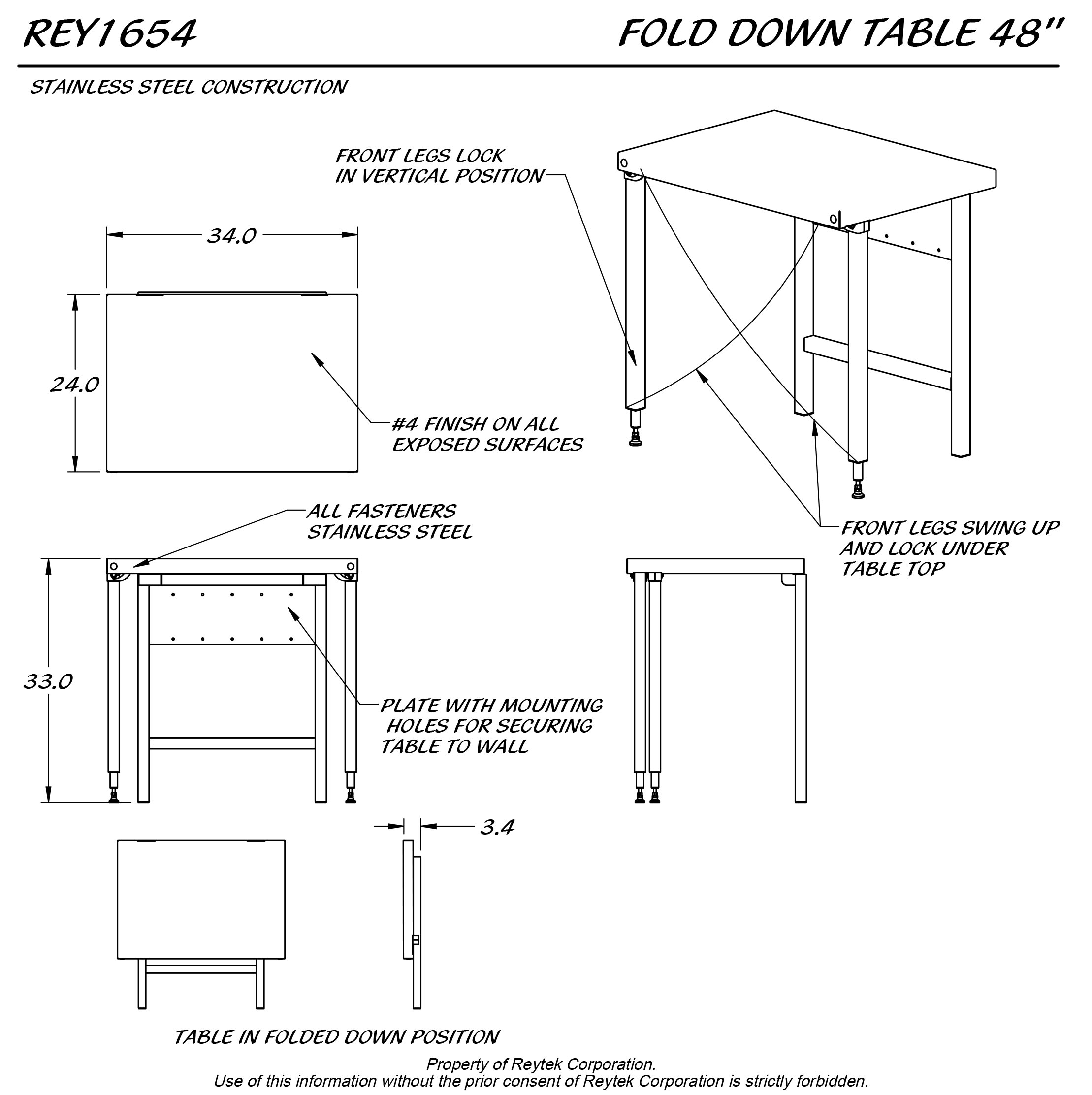 REY1654

FOLD DOWN TABLE 48"

STAINLESS STEEL CONSTRUCTION

FRONT LEGS LOCK IN VERTICAL POSITION

34.0

24.0

#4 FINISH ON ALL EXPOSED SURFACES

ALL FASTENERS STAINLESS STEEL

FRONT LEGS SWING UP AND LOCK UNDER TABLE TOP

33.0

PLATE WITH MOUNTING HOLES FOR SECURING TABLE TO WALL

3.4

TABLE IN FOLDED DOWN POSITION

Property of Reytek Corporation.
Use of this information without the prior consent of Reytek Corporation is strictly forbidden.