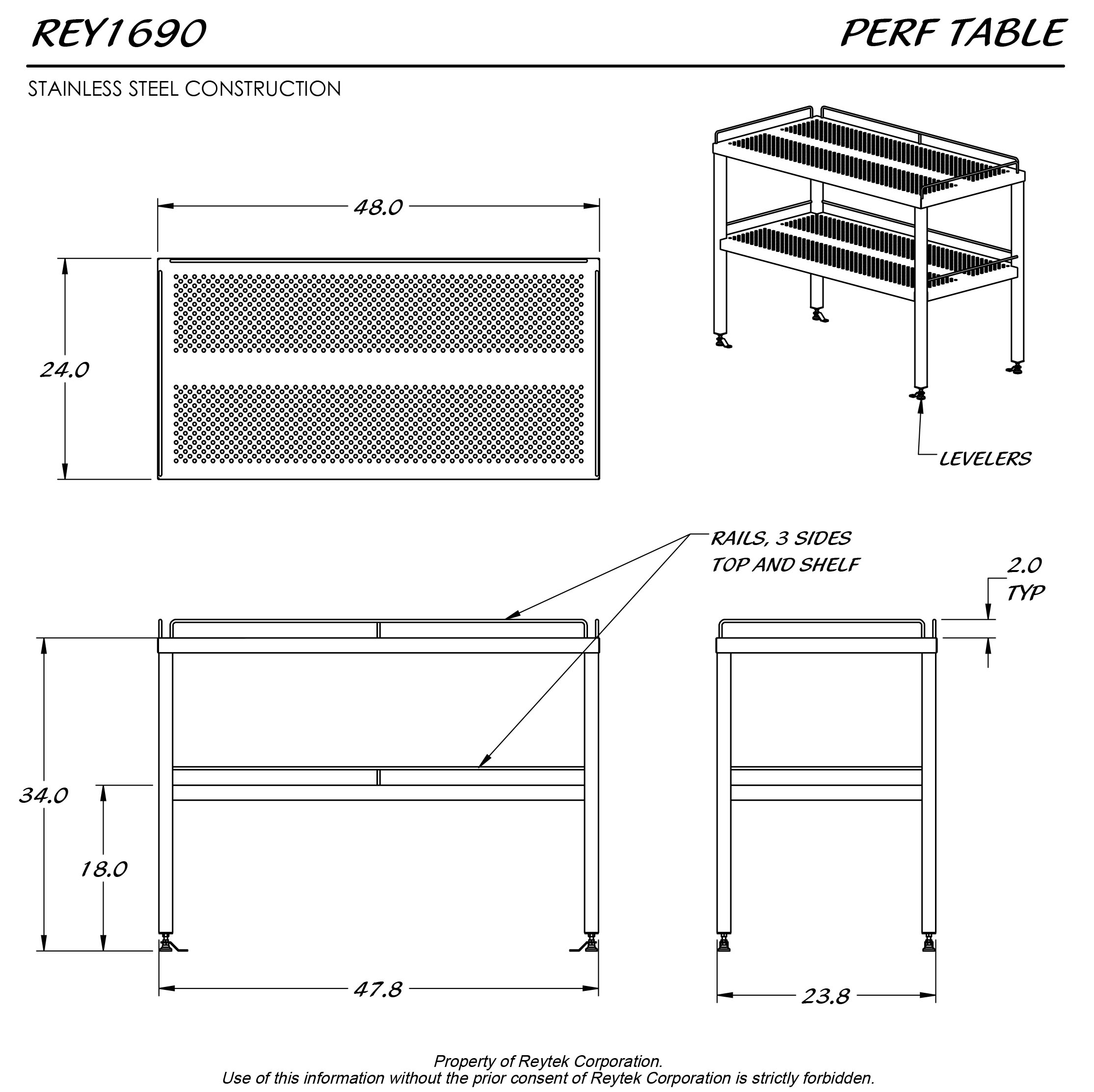 REY1690

PERF TABLE

STAINLESS STEEL CONSTRUCTION

48.0

24.0

LEVELERS

RAILS, 3 SIDES
TOP AND SHELF

2.0
TYP

34.0

18.0

47.8

23.8

Property of Reytek Corporation.
Use of this information without the prior consent of Reytek Corporation is strictly forbidden.