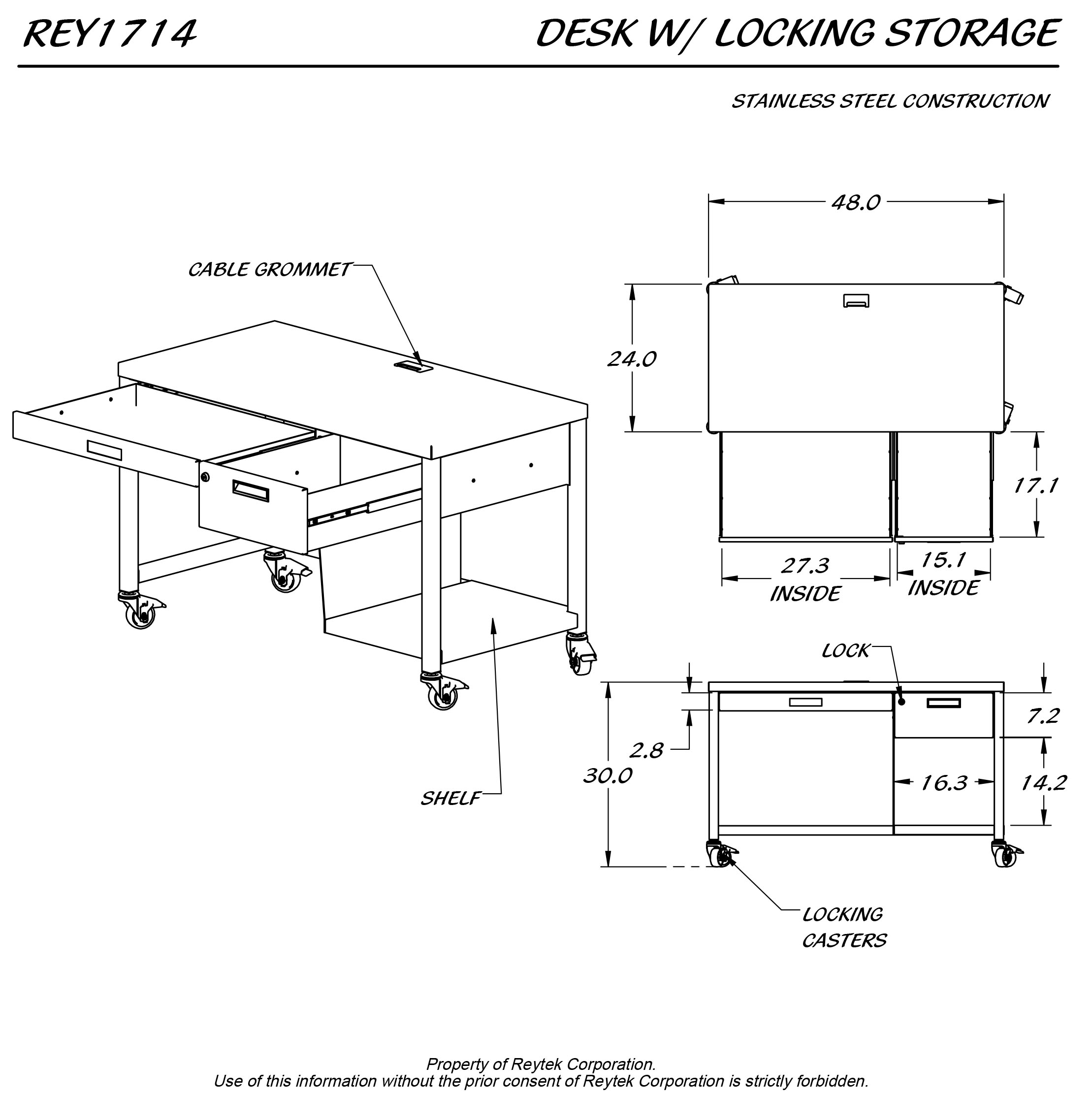 REY1714

DESK W/ LOCKING STORAGE

STAINLESS STEEL CONSTRUCTION

CABLE GROMMET

SHELF

48.0

24.0

17.1

27.3
INSIDE

15.1
INSIDE

LOCK

7.2

2.8

30.0

16.3

14.2

LOCKING
CASTERS

Property of Reytek Corporation.
Use of this information without the prior consent of Reytek Corporation is strictly forbidden.