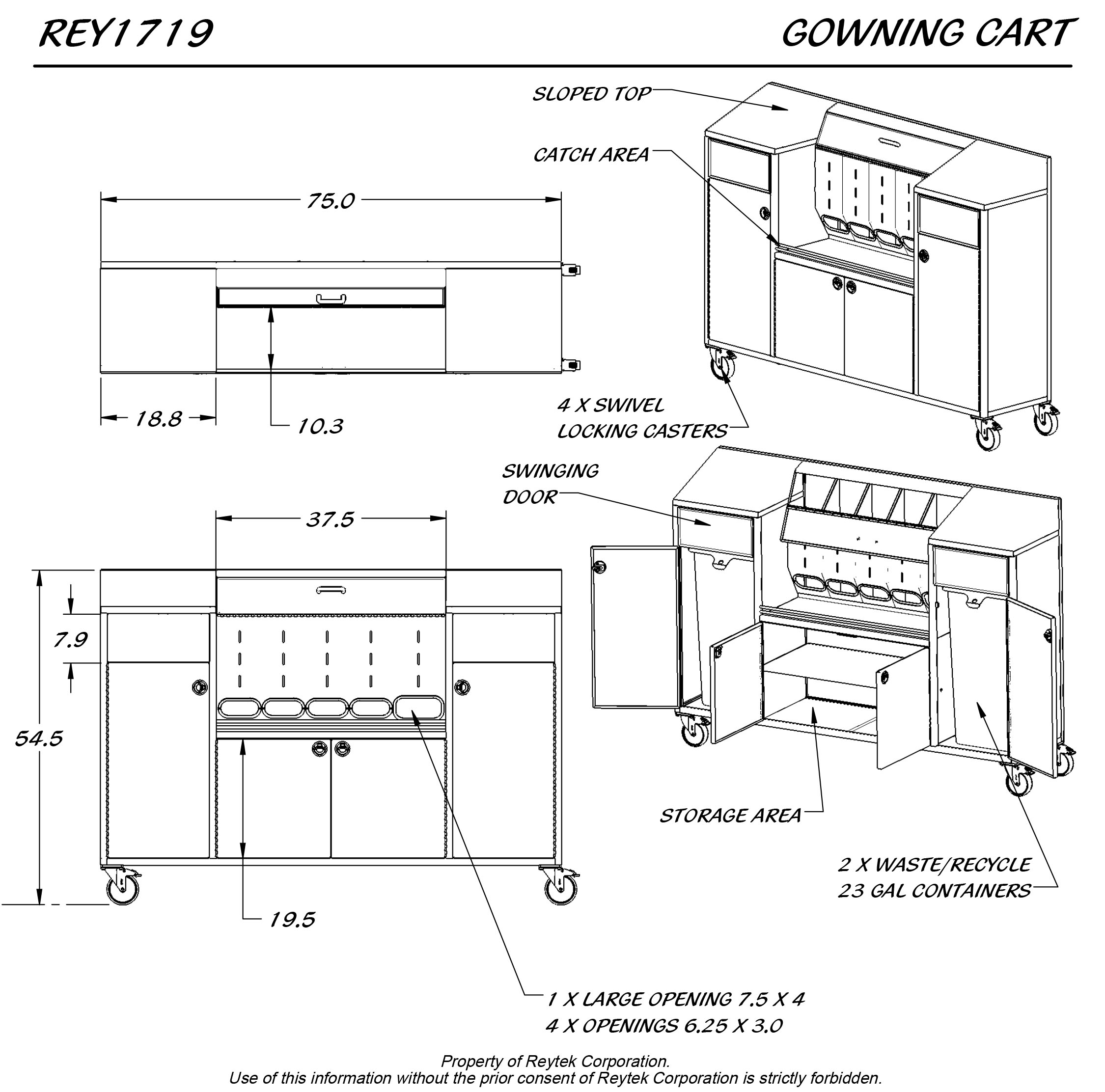 REY1719

GOWNING CART

SLOPED TOP

CATCH AREA

75.0

18.8

10.3

4 X SWIVEL LOCKING CASTERS

SWINGING DOOR

37.5

7.9

54.5

19.5

STORAGE AREA

2 X WASTE/RECYCLE 23 GAL CONTAINERS

1 X LARGE OPENING 7.5 X 4
4 X OPENINGS 6.25 X 3.0

Property of Reytek Corporation.
Use of this information without the prior consent of Reytek Corporation is strictly forbidden.