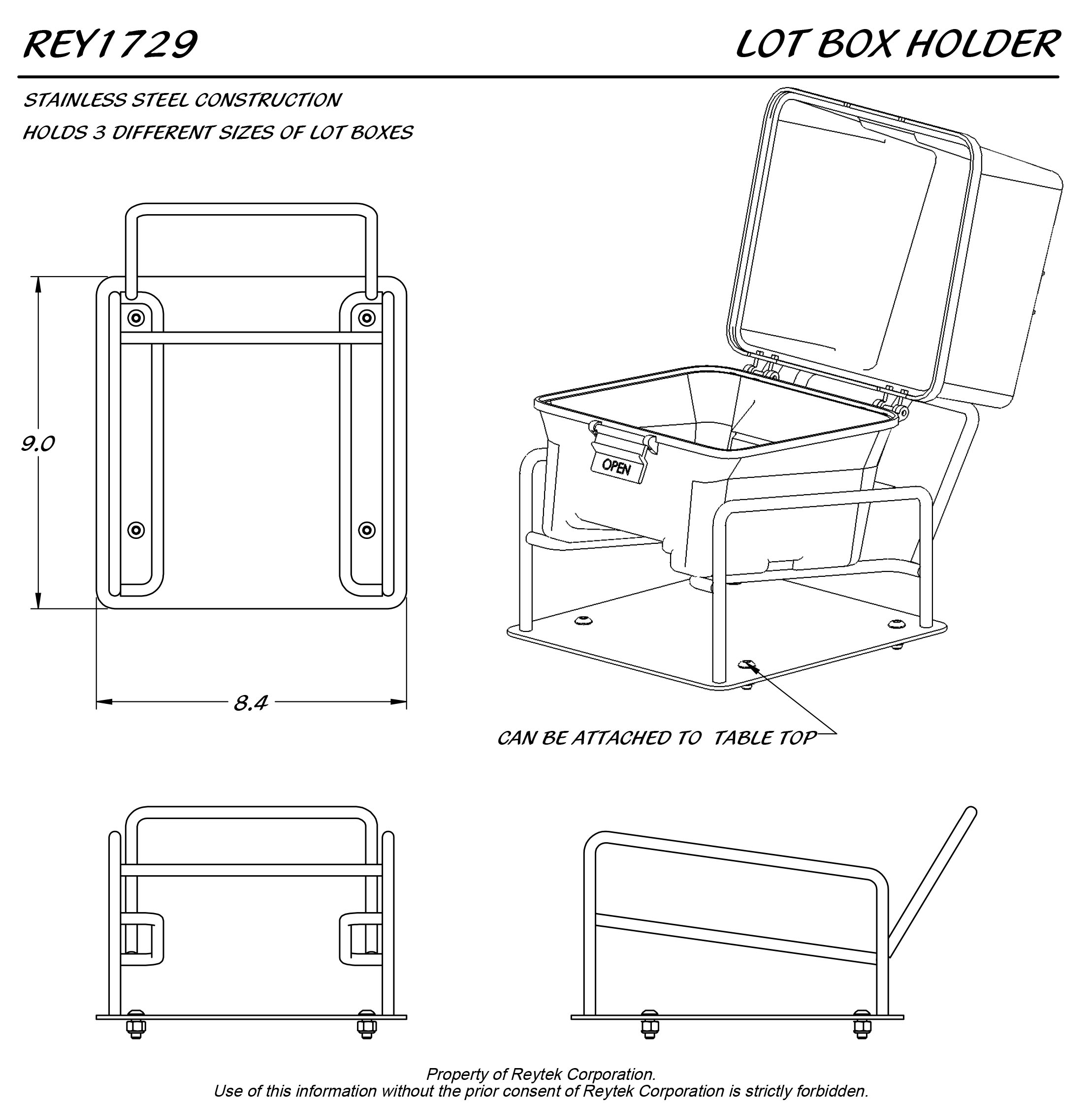 REY1729

LOT BOX HOLDER

STAINLESS STEEL CONSTRUCTION

HOLDS 3 DIFFERENT SIZES OF LOT BOXES

9.0

8.4

OPEN

CAN BE ATTACHED TO TABLE TOP

Property of Reytek Corporation.
Use of this information without the prior consent of Reytek Corporation is strictly forbidden.