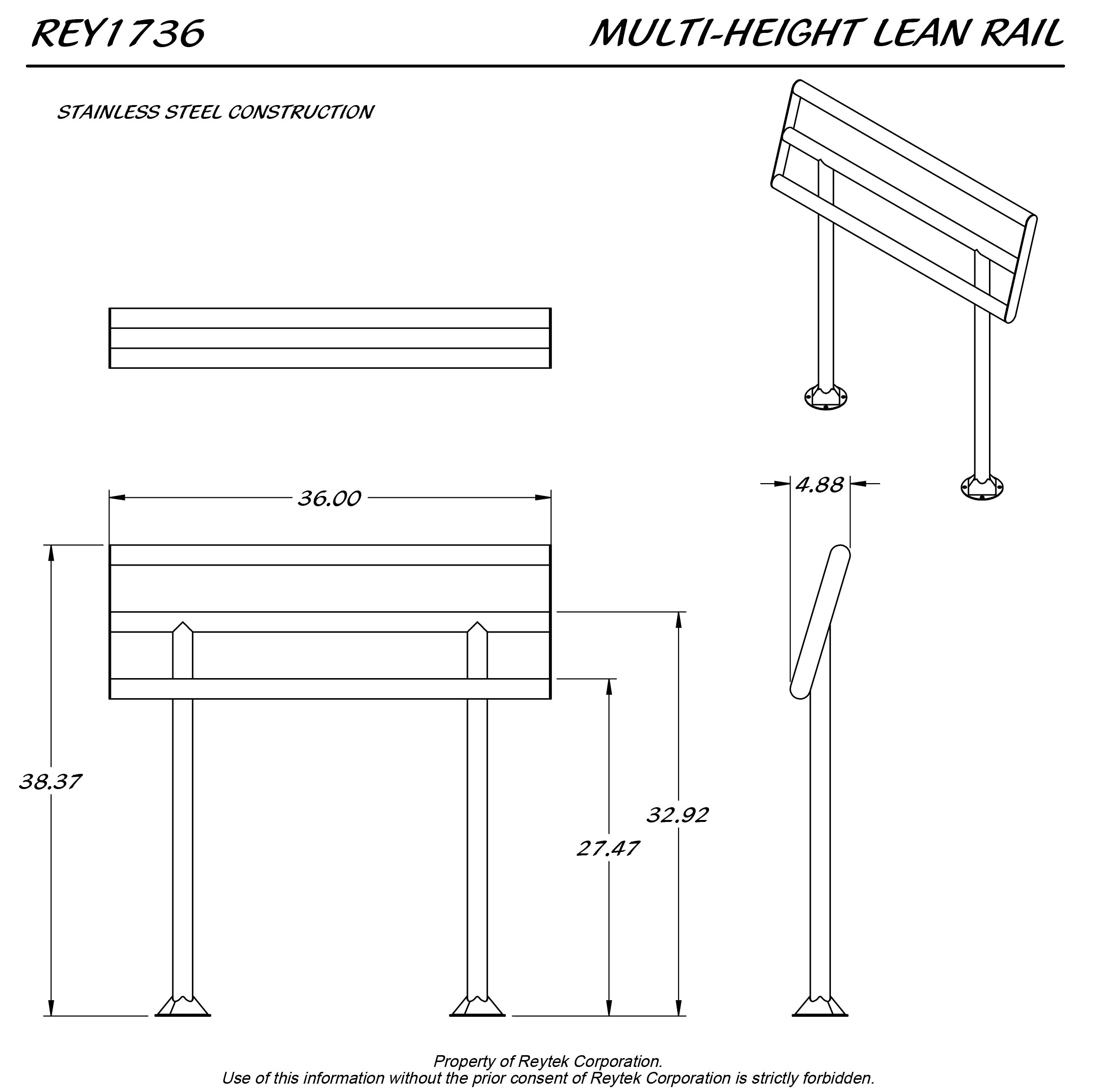 REY1736

MULTI-HEIGHT LEAN RAIL

STAINLESS STEEL CONSTRUCTION

36.00

4.88

38.37

32.92

27.47

Property of Reytek Corporation.
Use of this information without the prior consent of Reytek Corporation is strictly forbidden.