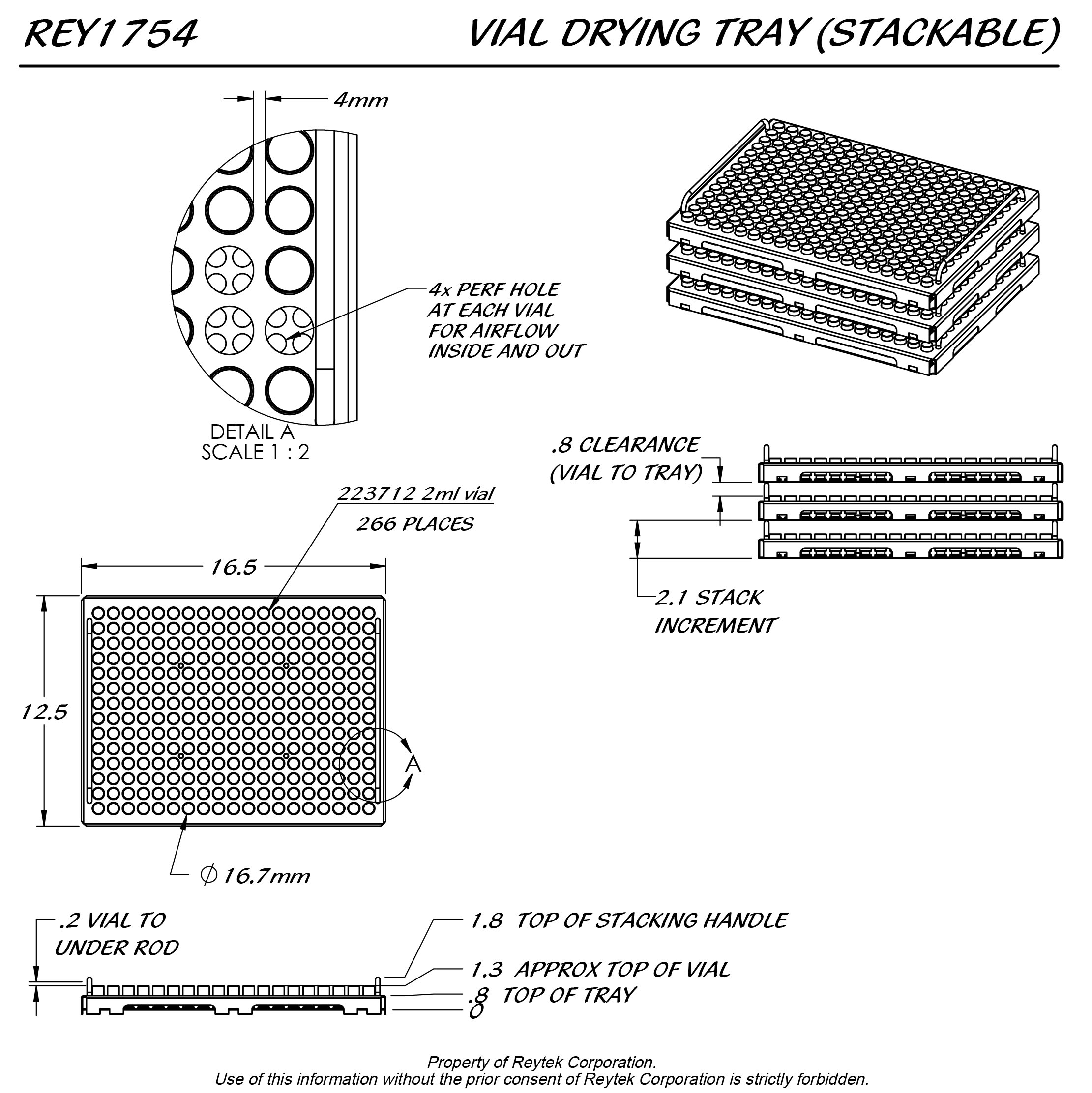 REY1754

VIAL DRYING TRAY (STACKABLE)

4mm

4x PERF HOLE AT EACH VIAL FOR AIRFLOW INSIDE AND OUT

DETAIL A
SCALE 1 : 2

.8 CLEARANCE (VIAL TO TRAY)

2.1 STACK INCREMENT

223712 2ml vial
266 PLACES

16.5

12.5

A

$\phi$ 16.7mm

.2 VIAL TO UNDER ROD

1.8 TOP OF STACKING HANDLE

1.3 APPROX TOP OF VIAL

.8 TOP OF TRAY

0

Property of Reytek Corporation.
Use of this information without the prior consent of Reytek Corporation is strictly forbidden.