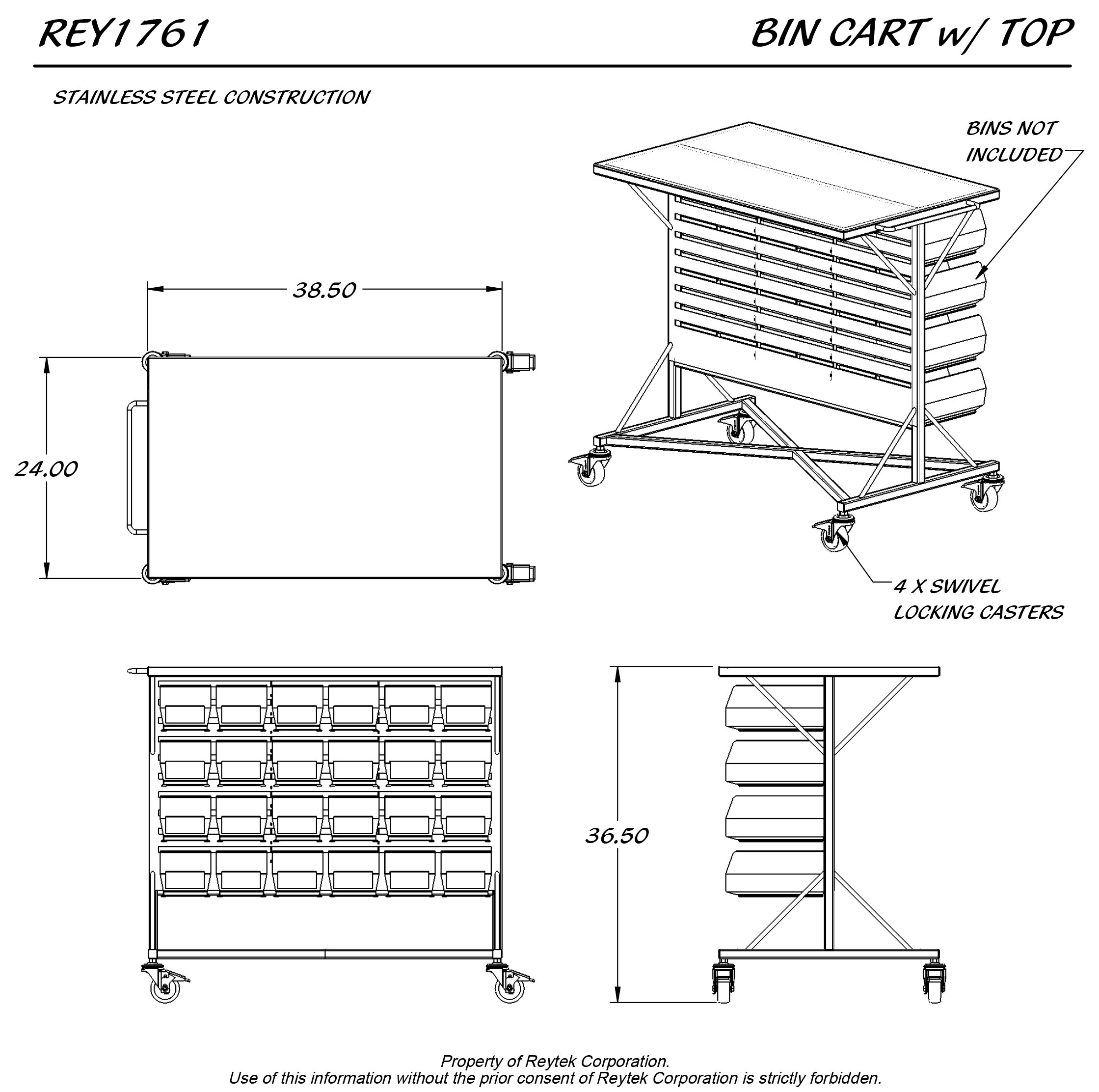 REY1761

BIN CART w/ TOP

STAINLESS STEEL CONSTRUCTION

BINS NOT INCLUDED

38.50

24.00

4 X SWIVEL LOCKING CASTERS

36.50

Property of Reytek Corporation.
Use of this information without the prior consent of Reytek Corporation is strictly forbidden.