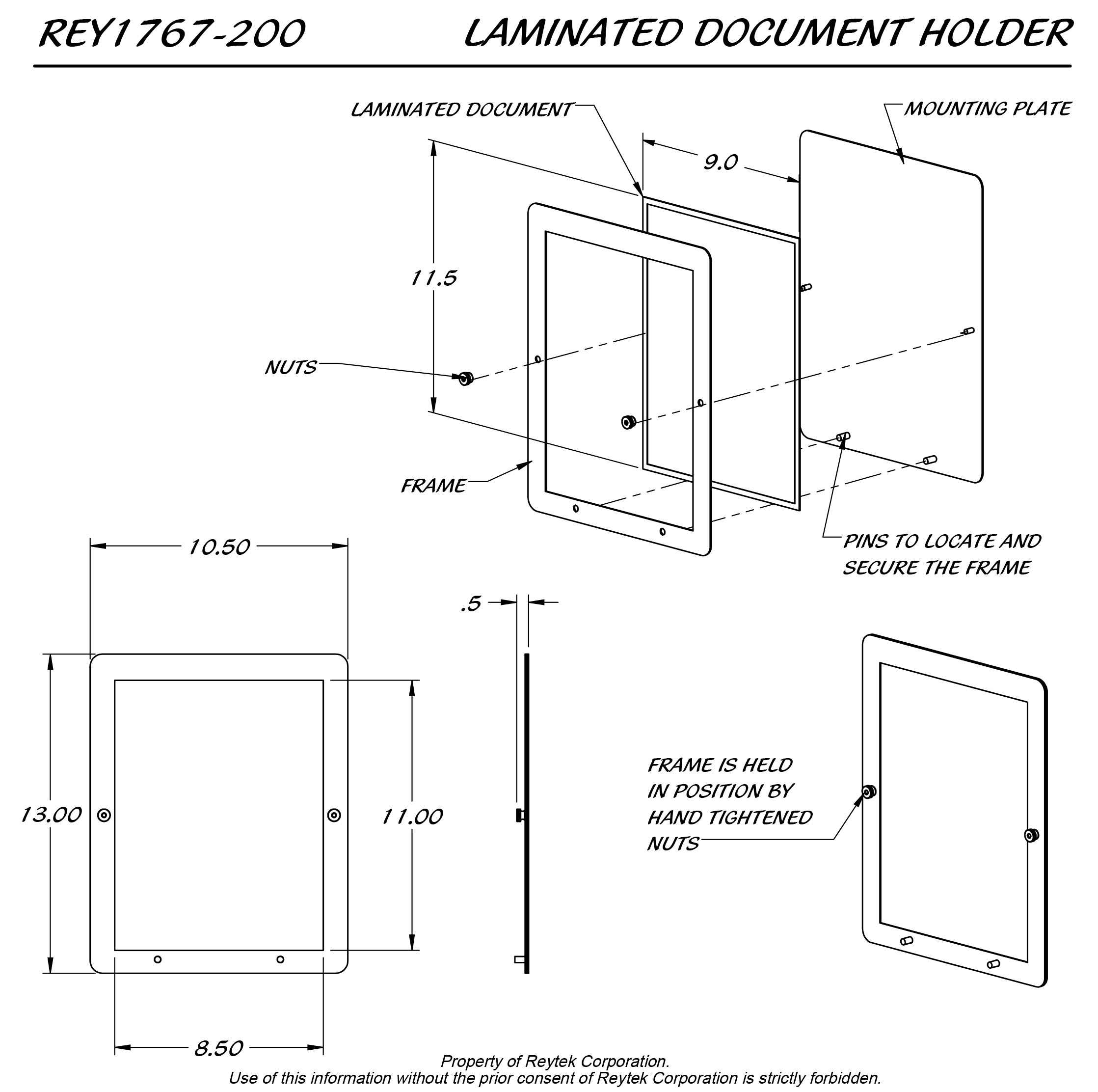 REY1767-200

LAMINATED DOCUMENT HOLDER

LAMINATED DOCUMENT

MOUNTING PLATE

9.0

11.5

NUTS

FRAME

PINS TO LOCATE AND SECURE THE FRAME

10.50

.5

13.00

11.00

FRAME IS HELD IN POSITION BY HAND TIGHTENED NUTS

8.50

Property of Reytek Corporation.
Use of this information without the prior consent of Reytek Corporation is strictly forbidden.