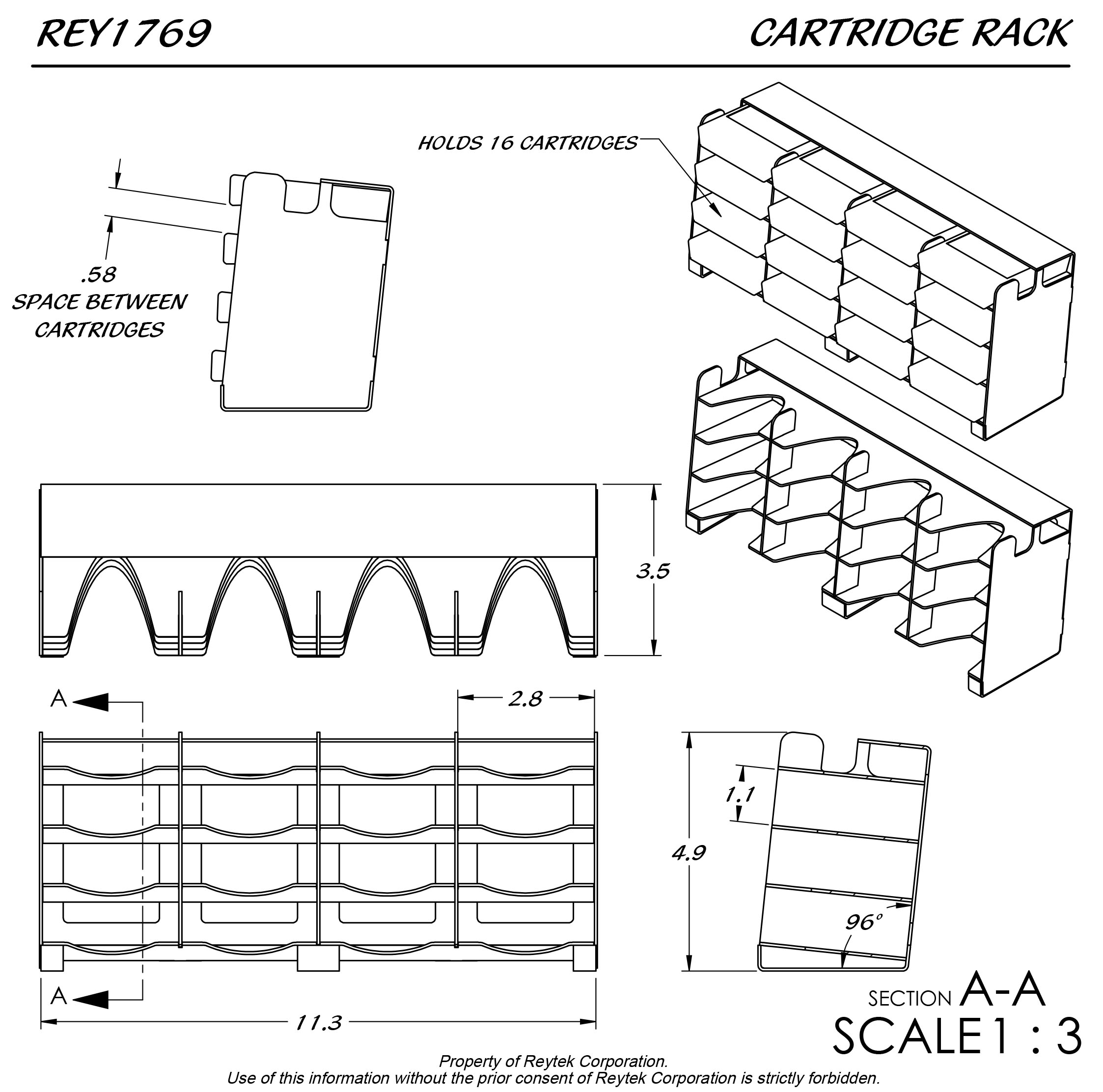 REY1769

CARTRIDGE RACK

HOLDS 16 CARTRIDGES

.58
SPACE BETWEEN
CARTRIDGES

3.5

A

2.8

A

11.3

1.1

4.9

96°

SECTION A-A
SCALE1 : 3

Property of Reytek Corporation.
Use of this information without the prior consent of Reytek Corporation is strictly forbidden.