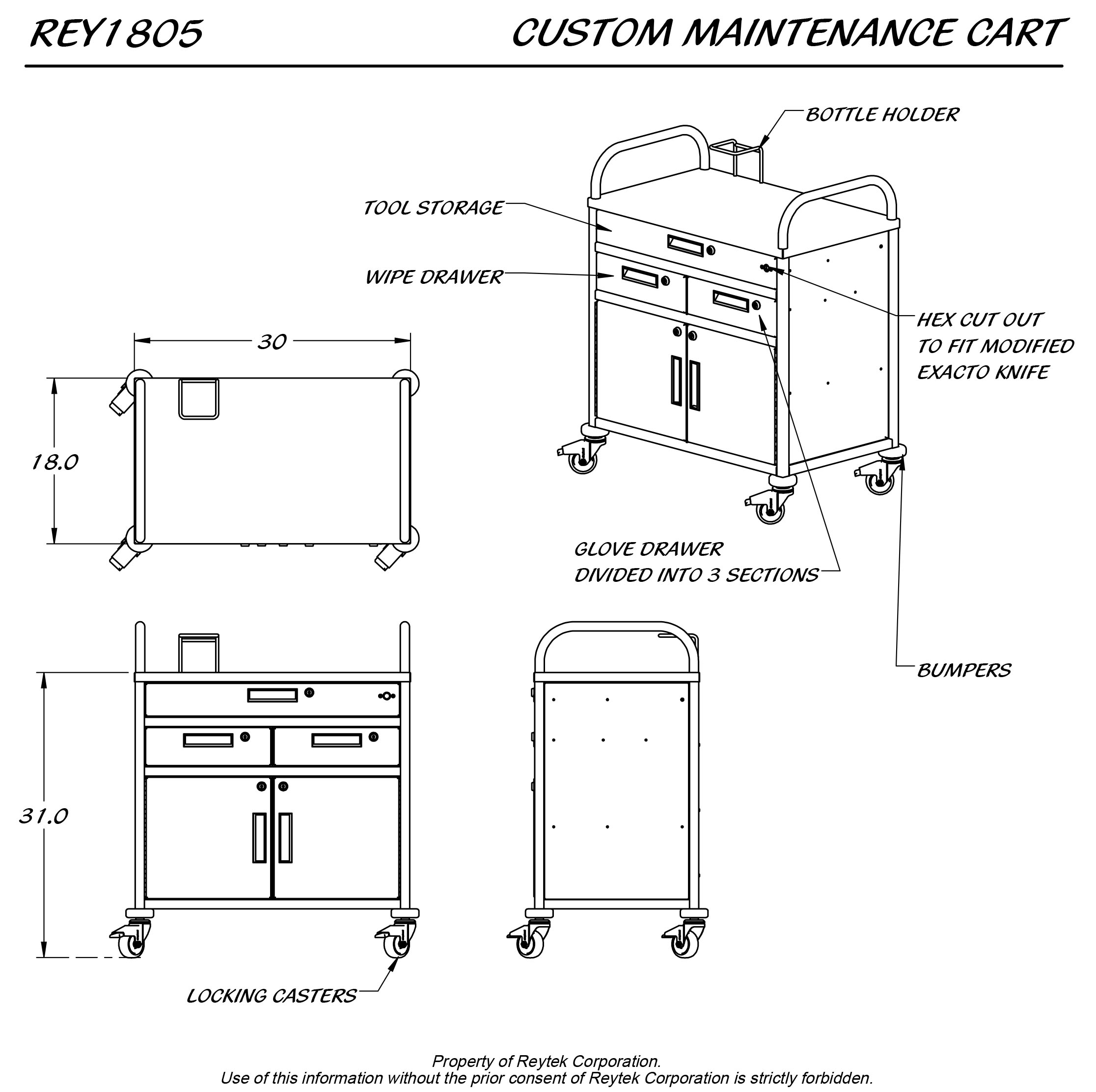 REY1805

CUSTOM MAINTENANCE CART

BOTTLE HOLDER

TOOL STORAGE

WIPE DRAWER

HEX CUT OUT
TO FIT MODIFIED
EXACTO KNIFE

30

18.0

GLOVE DRAWER
DIVIDED INTO 3 SECTIONS

BUMPERS

31.0

LOCKING CASTERS

Property of Reytek Corporation.
Use of this information without the prior consent of Reytek Corporation is strictly forbidden.