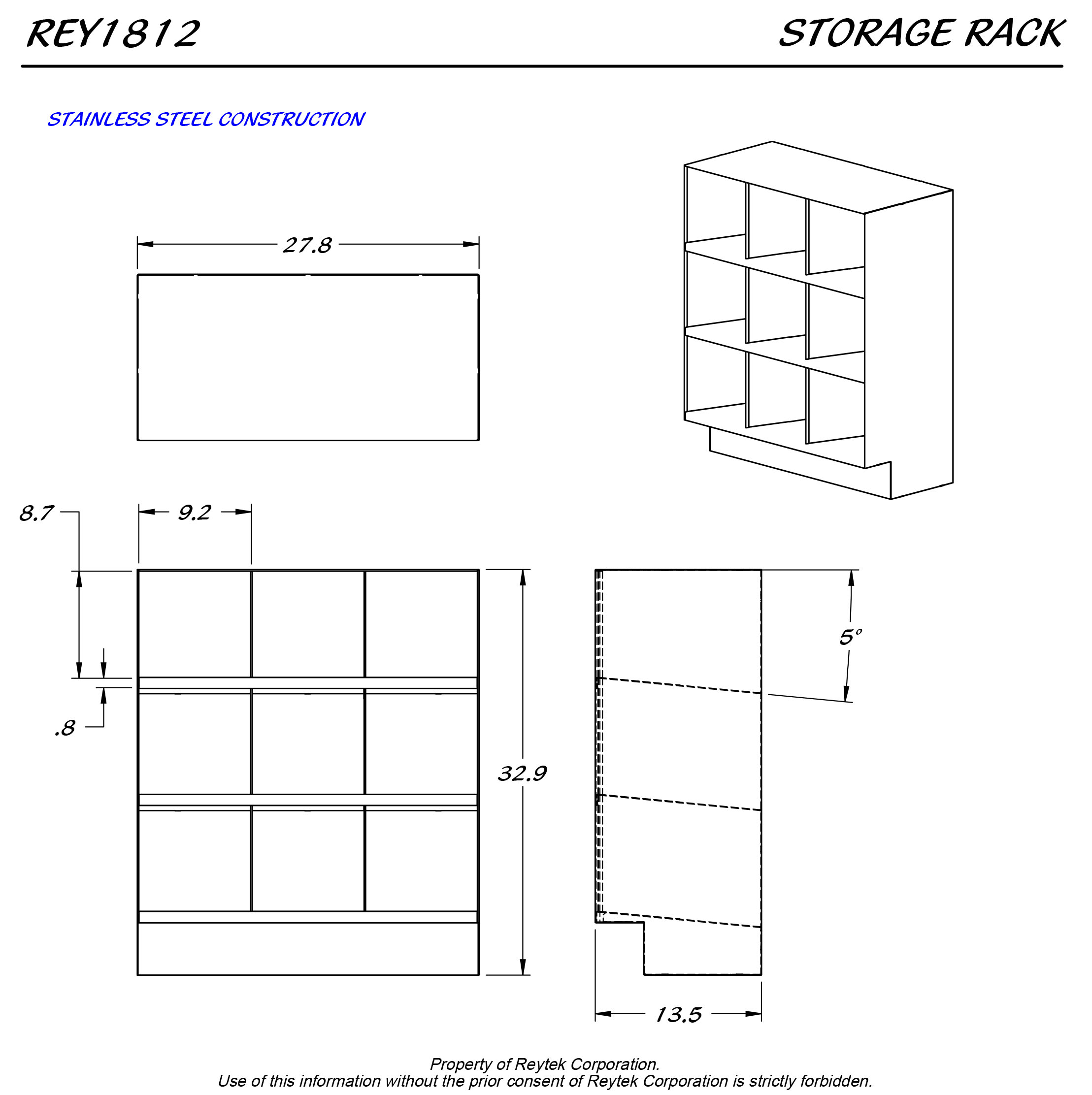 REY1812

STORAGE RACK

STAINLESS STEEL CONSTRUCTION

27.8

8.7

9.2

.8

32.9

5°

13.5

Property of Reytek Corporation.
Use of this information without the prior consent of Reytek Corporation is strictly forbidden.