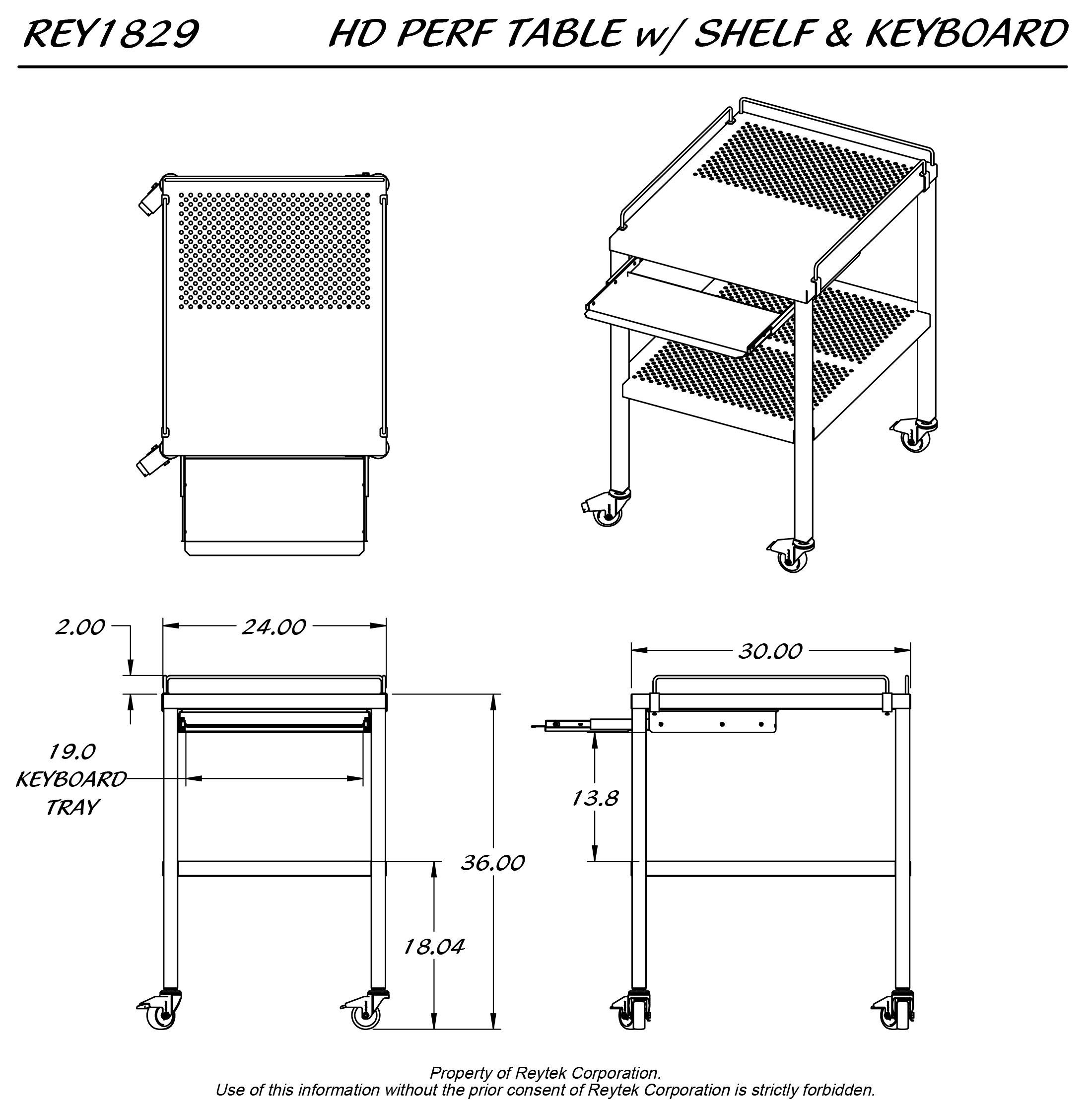 REY1829

HD PERF TABLE w/ SHELF & KEYBOARD

2.00

24.00

19.0
KEYBOARD
TRAY

36.00

18.04

30.00

13.8

Property of Reytek Corporation.
Use of this information without the prior consent of Reytek Corporation is strictly forbidden.