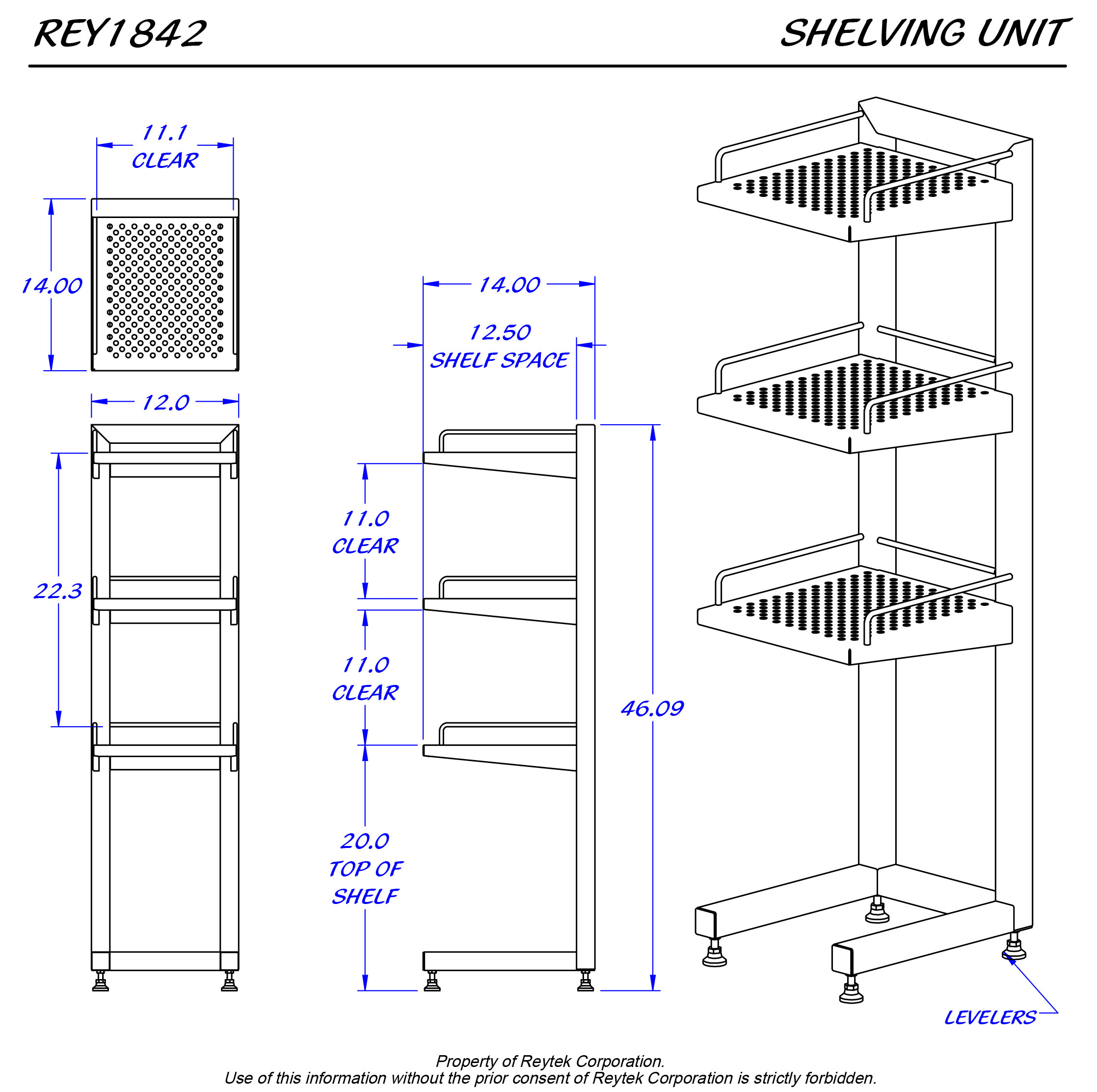 REY1842

SHELVING UNIT

11.1
CLEAR

14.00

12.0

22.3

14.00

12.50
SHELF SPACE

11.0
CLEAR

11.0
CLEAR

20.0
TOP OF
SHELF

46.09

LEVELERS

Property of Reytek Corporation.
Use of this information without the prior consent of Reytek Corporation is strictly forbidden.