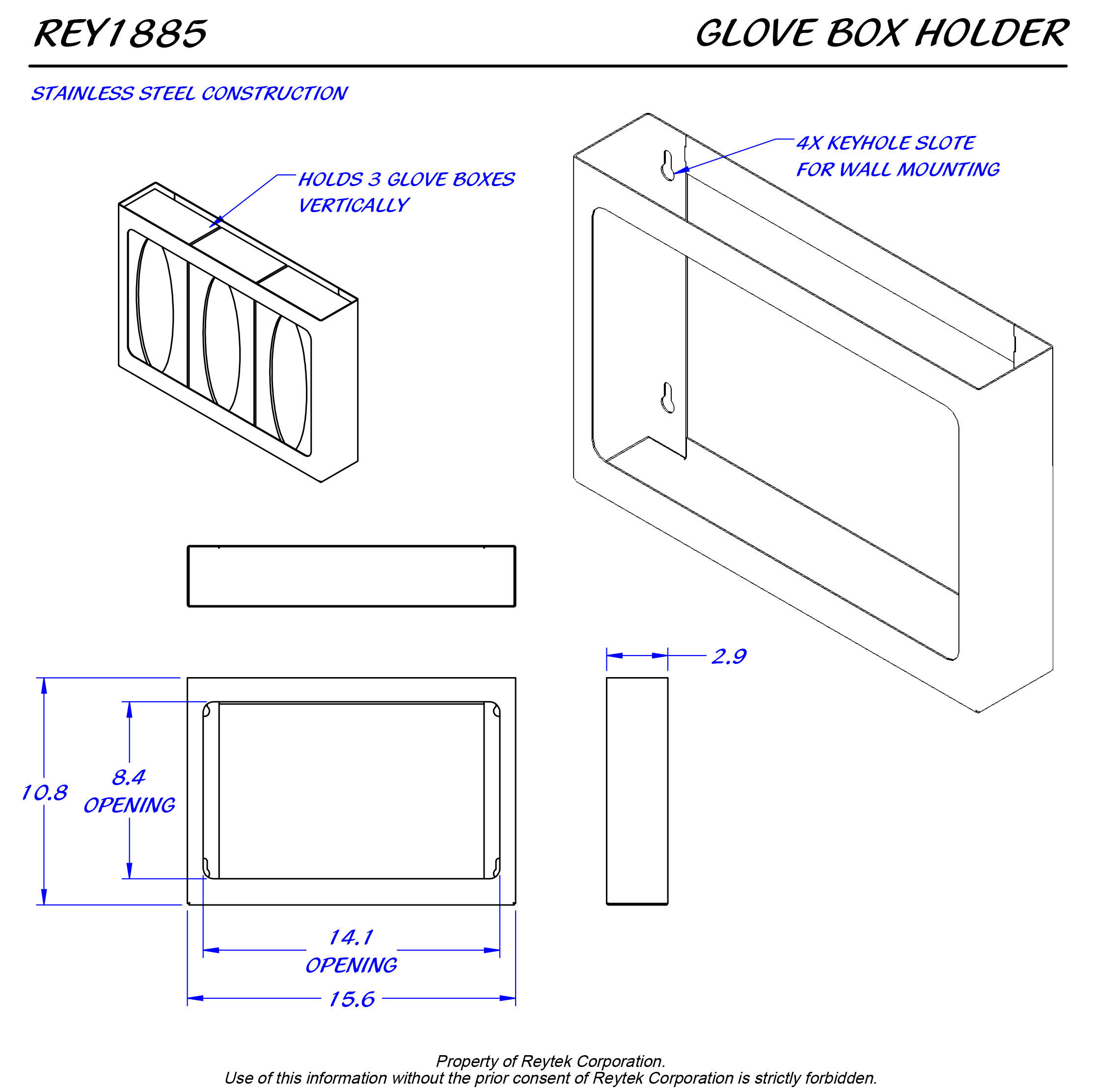 REY1885

GLOVE BOX HOLDER

STAINLESS STEEL CONSTRUCTION

HOLDS 3 GLOVE BOXES VERTICALLY

4X KEYHOLE SLOTE FOR WALL MOUNTING

2.9

10.8

8.4 OPENING

14.1 OPENING

15.6

Property of Reytek Corporation.
Use of this information without the prior consent of Reytek Corporation is strictly forbidden.