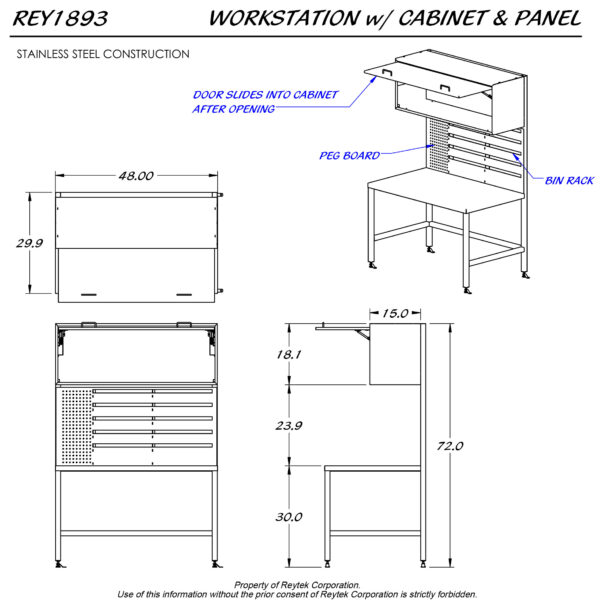 REY1893 WORKSTATION w/ CABINET & PANEL

STAINLESS STEEL CONSTRUCTION

DOOR SLIDES INTO CABINET AFTER OPENING

PEG BOARD

BIN RACK

48.00

29.9

15.0

18.1

23.9

72.0

30.0

Property of Reytek Corporation.
Use of this information without the prior consent of Reytek Corporation is strictly forbidden.