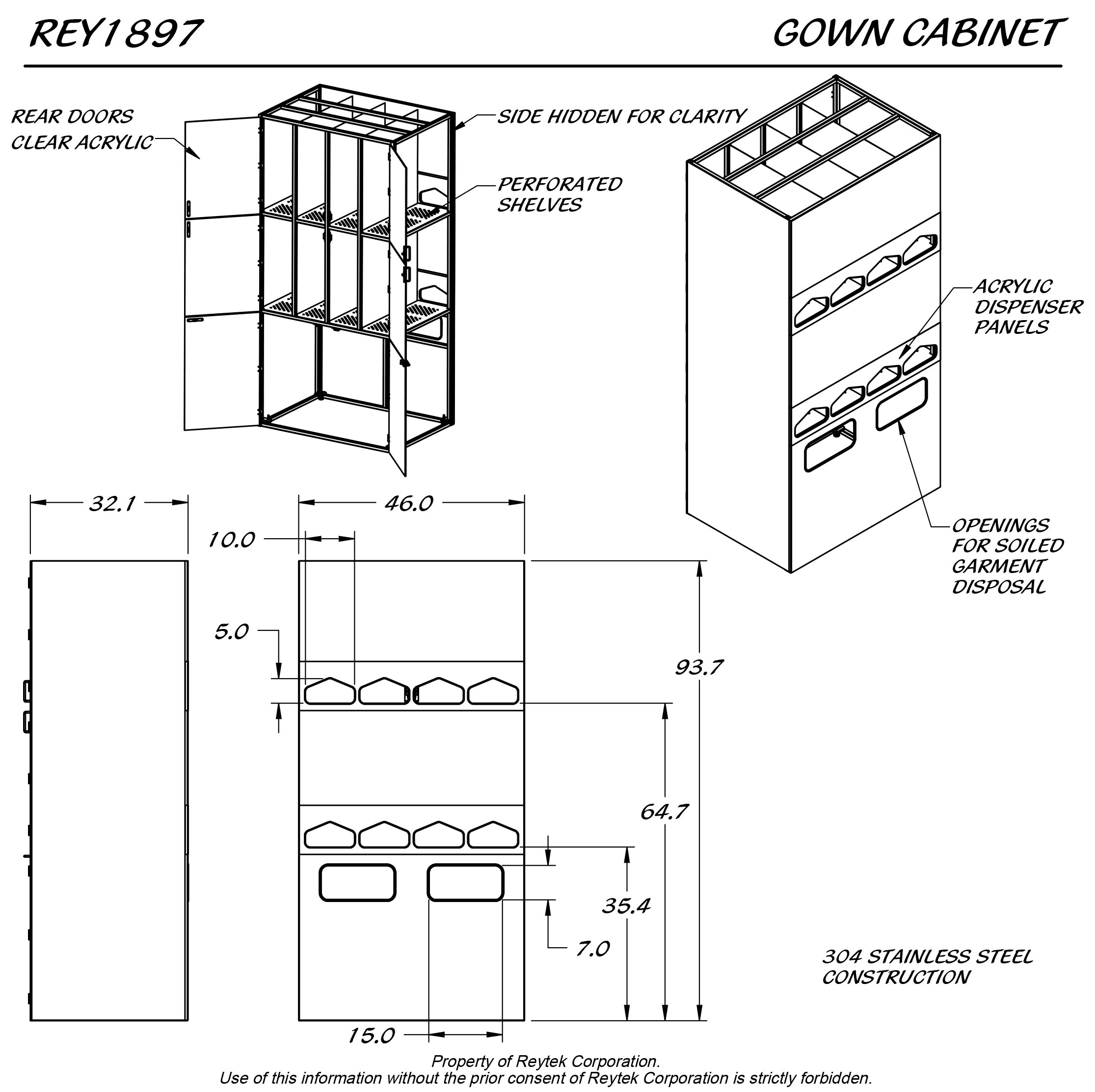 REY1897

GOWN CABINET

REAR DOORS
CLEAR ACRYLIC

SIDE HIDDEN FOR CLARITY

PERFORATED
SHELVES

ACRYLIC
DISPENSER
PANELS

OPENINGS
FOR SOILED
GARMENT
DISPOSAL

32.1

46.0

10.0

5.0

93.7

64.7

35.4

7.0

15.0

304 STAINLESS STEEL
CONSTRUCTION

Property of Reytek Corporation.
Use of this information without the prior consent of Reytek Corporation is strictly forbidden.