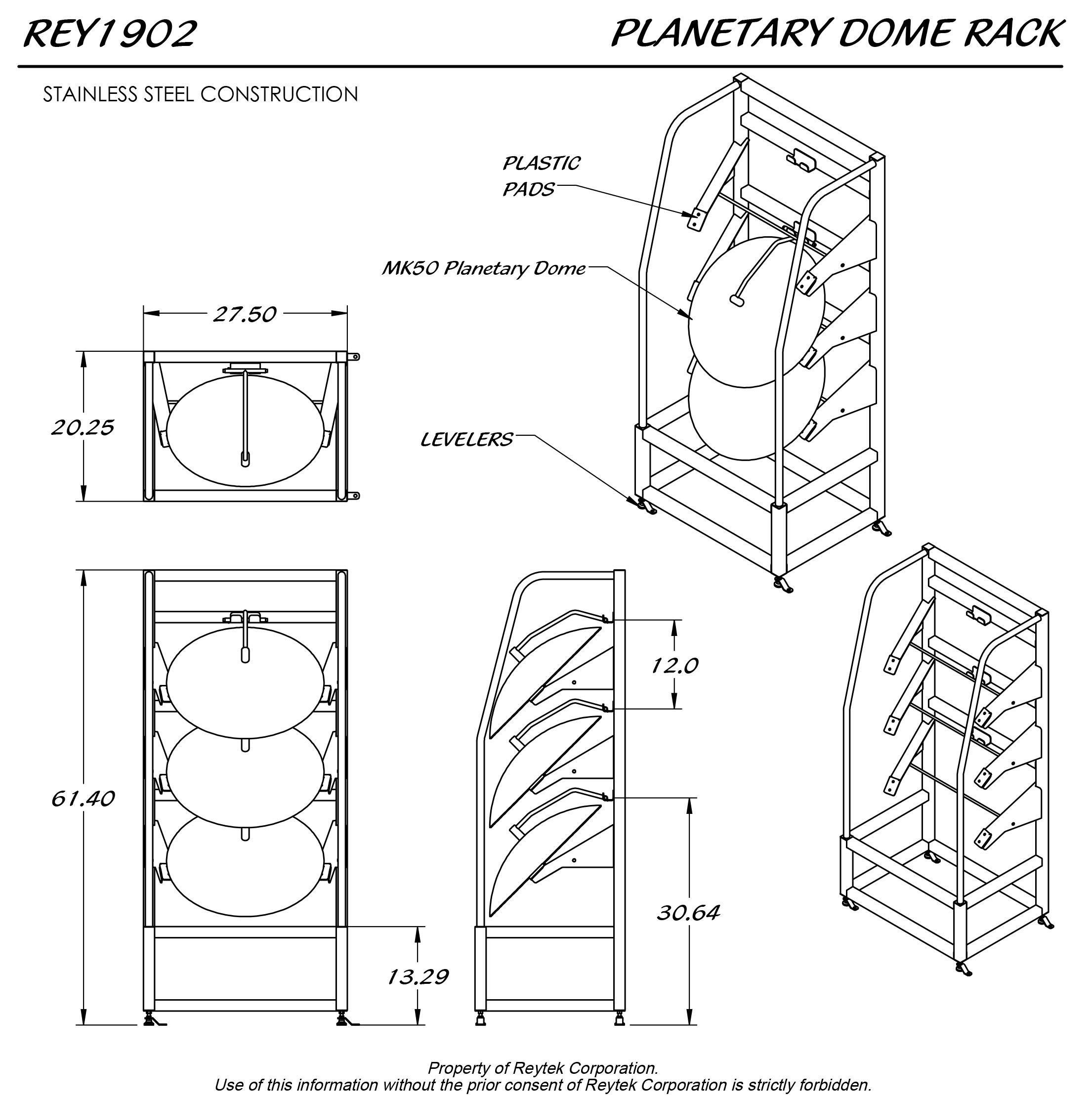 REY1902

PLANETARY DOME RACK

STAINLESS STEEL CONSTRUCTION

PLASTIC PADS

MK50 Planetary Dome

LEVELERS

27.50

20.25

61.40

13.29

12.0

30.64

Property of Reytek Corporation.
Use of this information without the prior consent of Reytek Corporation is strictly forbidden.