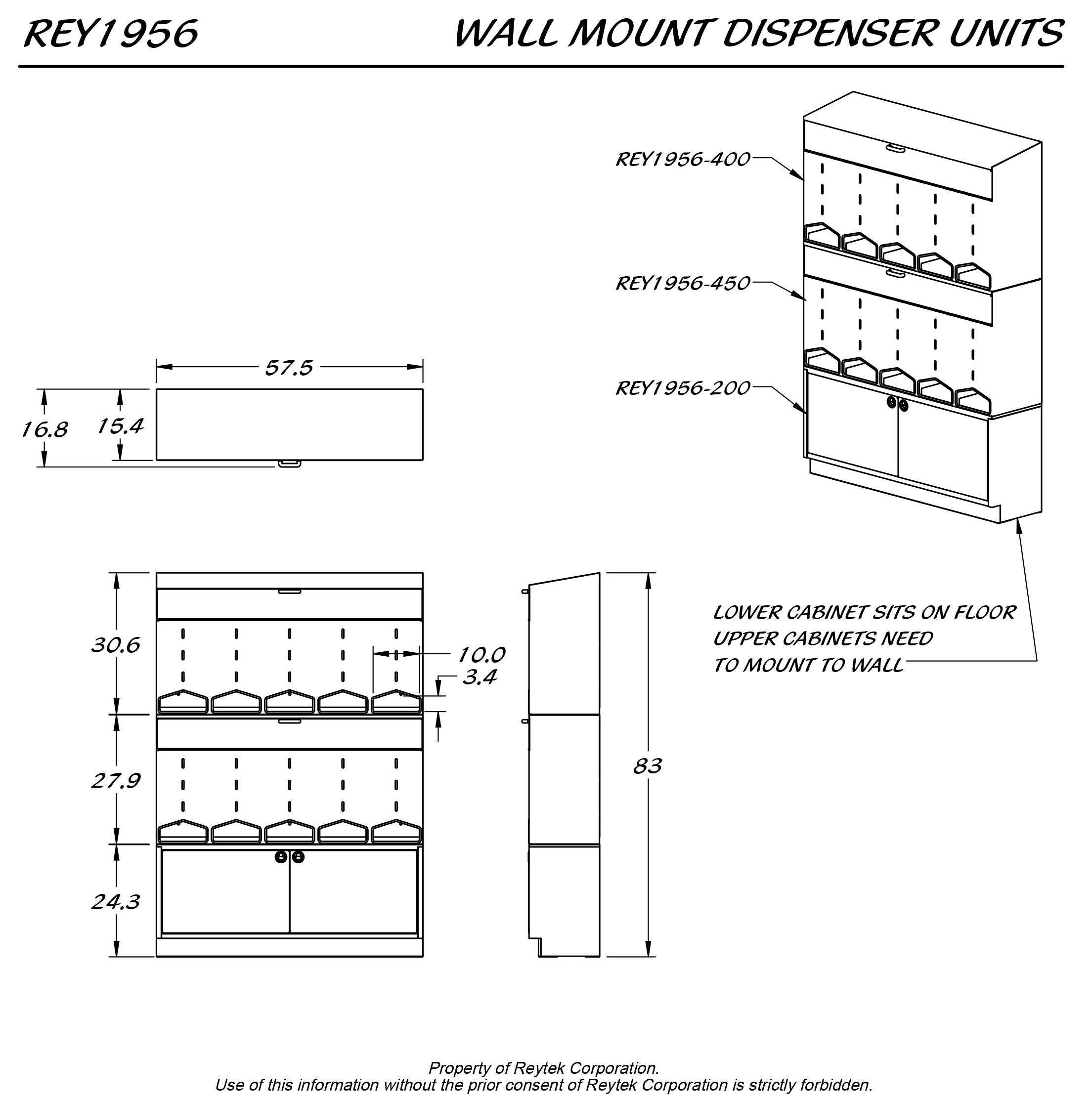 REY1956

WALL MOUNT DISPENSER UNITS

REY1956-400

REY1956-450

REY1956-200

57.5

16.8

15.4

30.6

10.0

3.4

27.9

24.3

83

LOWER CABINET SITS ON FLOOR
UPPER CABINETS NEED
TO MOUNT TO WALL

Property of Reytek Corporation.
Use of this information without the prior consent of Reytek Corporation is strictly forbidden.