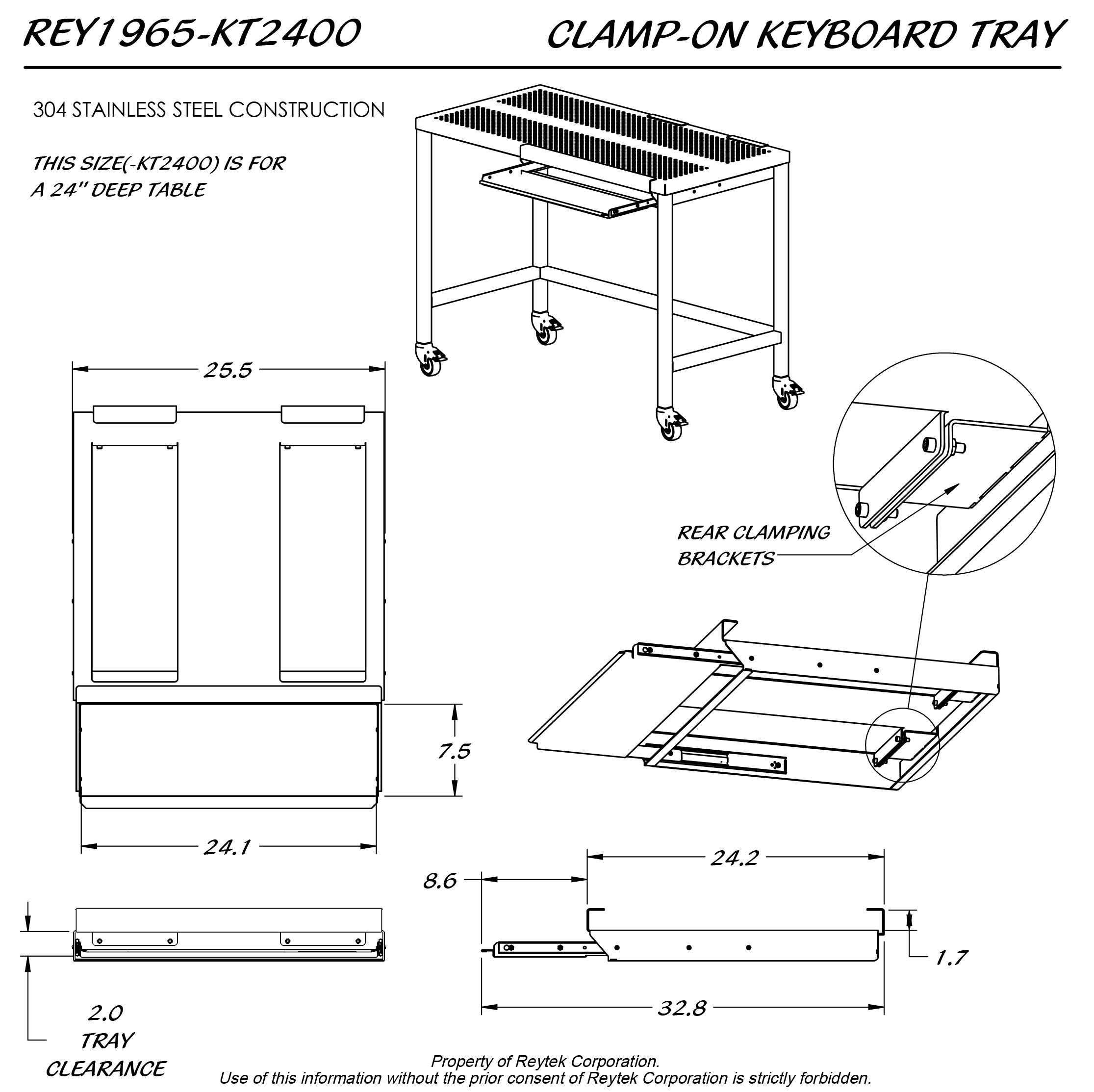 REY1965-KT2400

CLAMP-ON KEYBOARD TRAY

304 STAINLESS STEEL CONSTRUCTION

THIS SIZE(-KT2400) IS FOR A 24" DEEP TABLE

25.5

REAR CLAMPING BRACKETS

7.5

24.1

24.2

8.6

1.7

32.8

2.0 TRAY CLEARANCE

Property of Reytek Corporation.
Use of this information without the prior consent of Reytek Corporation is strictly forbidden.