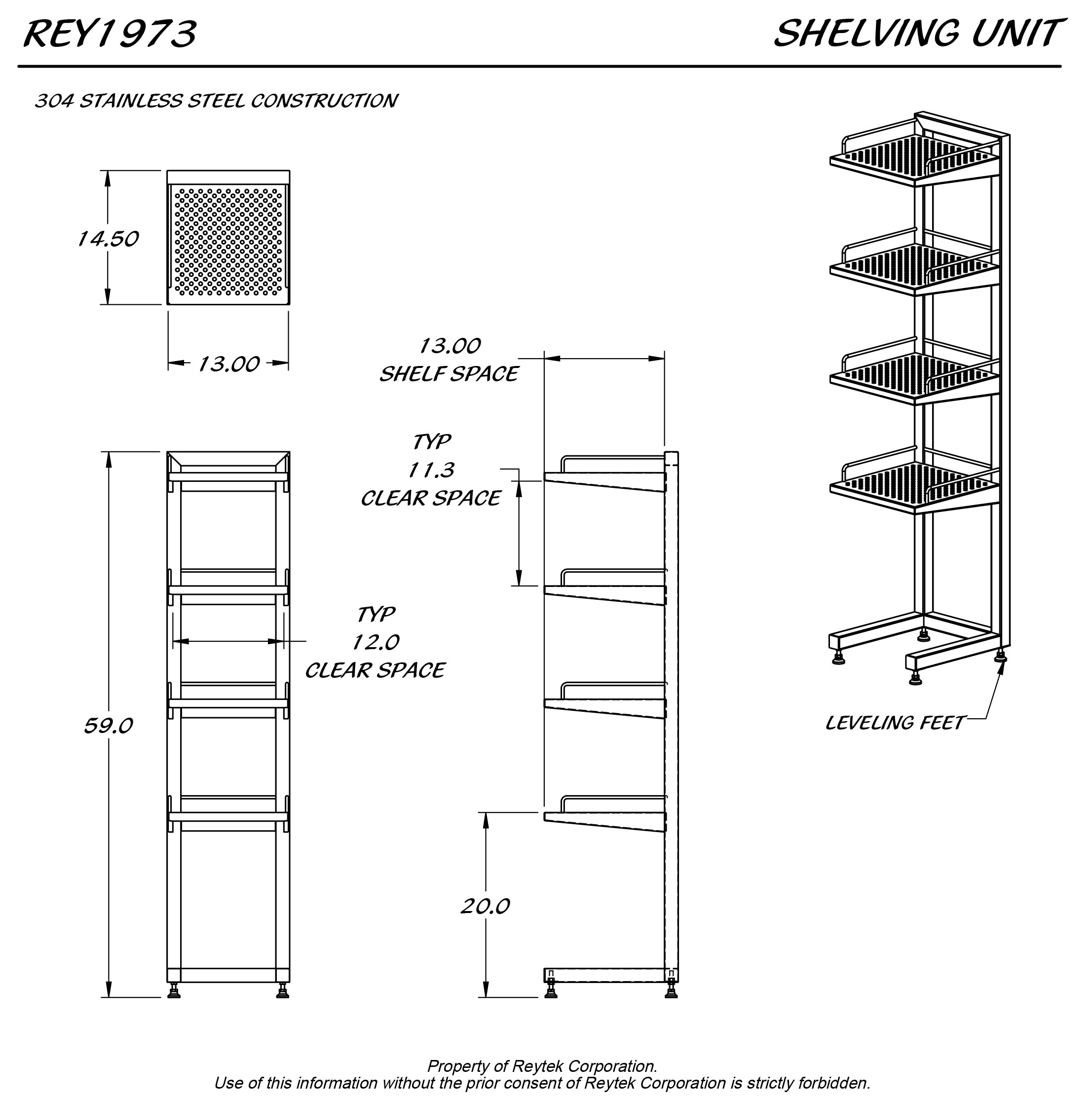 REY1973

SHELVING UNIT

304 STAINLESS STEEL CONSTRUCTION

14.50

13.00

13.00
SHELF SPACE

TYP
11.3
CLEAR SPACE

TYP
12.0
CLEAR SPACE

59.0

20.0

LEVELING FEET

Property of Reytek Corporation.
Use of this information without the prior consent of Reytek Corporation is strictly forbidden.