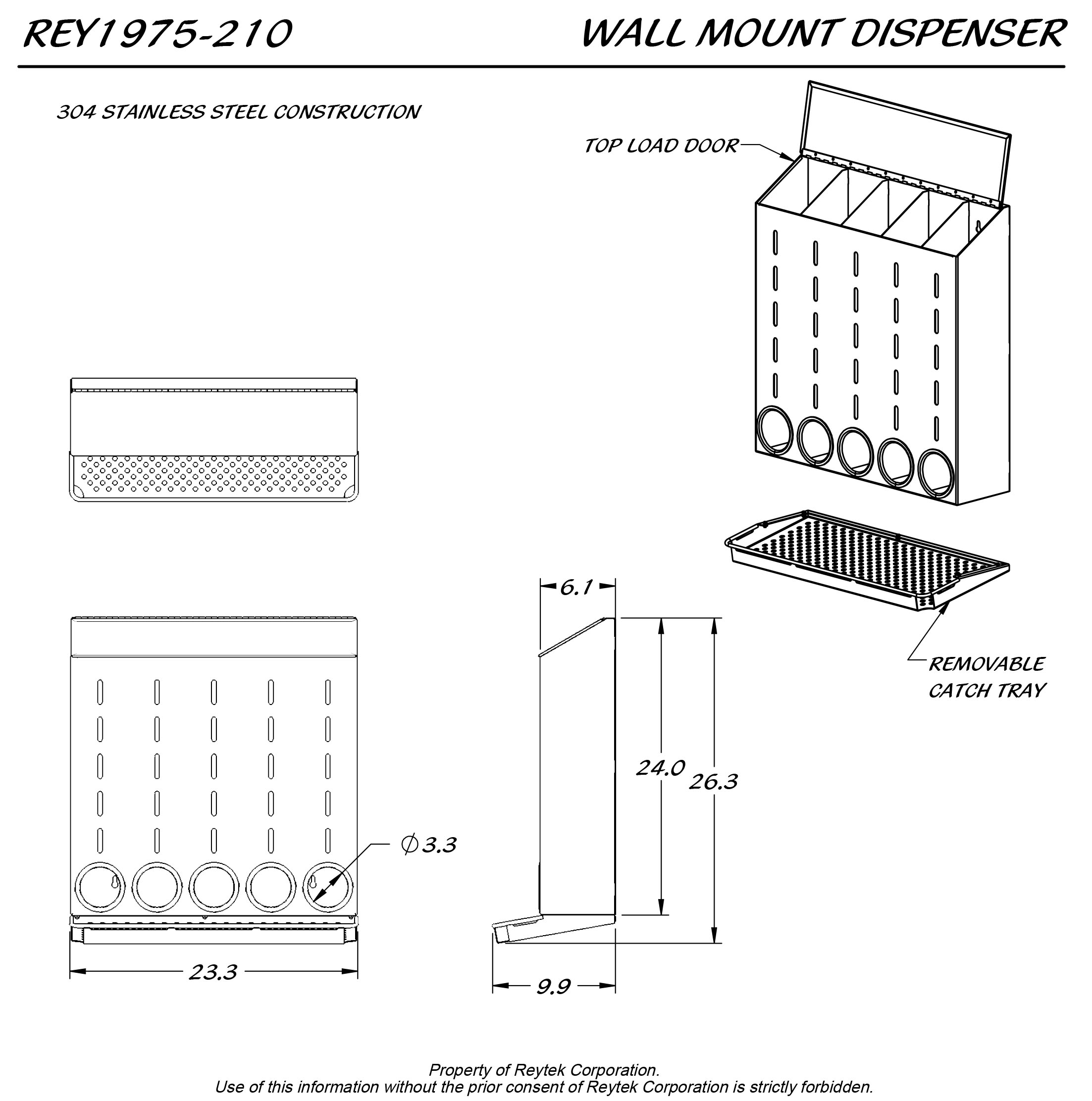 REY1975-210

WALL MOUNT DISPENSER

304 STAINLESS STEEL CONSTRUCTION

TOP LOAD DOOR

REMOVABLE CATCH TRAY

6.1

24.0

26.3

$\phi$3.3

23.3

9.9

Property of Reytek Corporation.
Use of this information without the prior consent of Reytek Corporation is strictly forbidden.