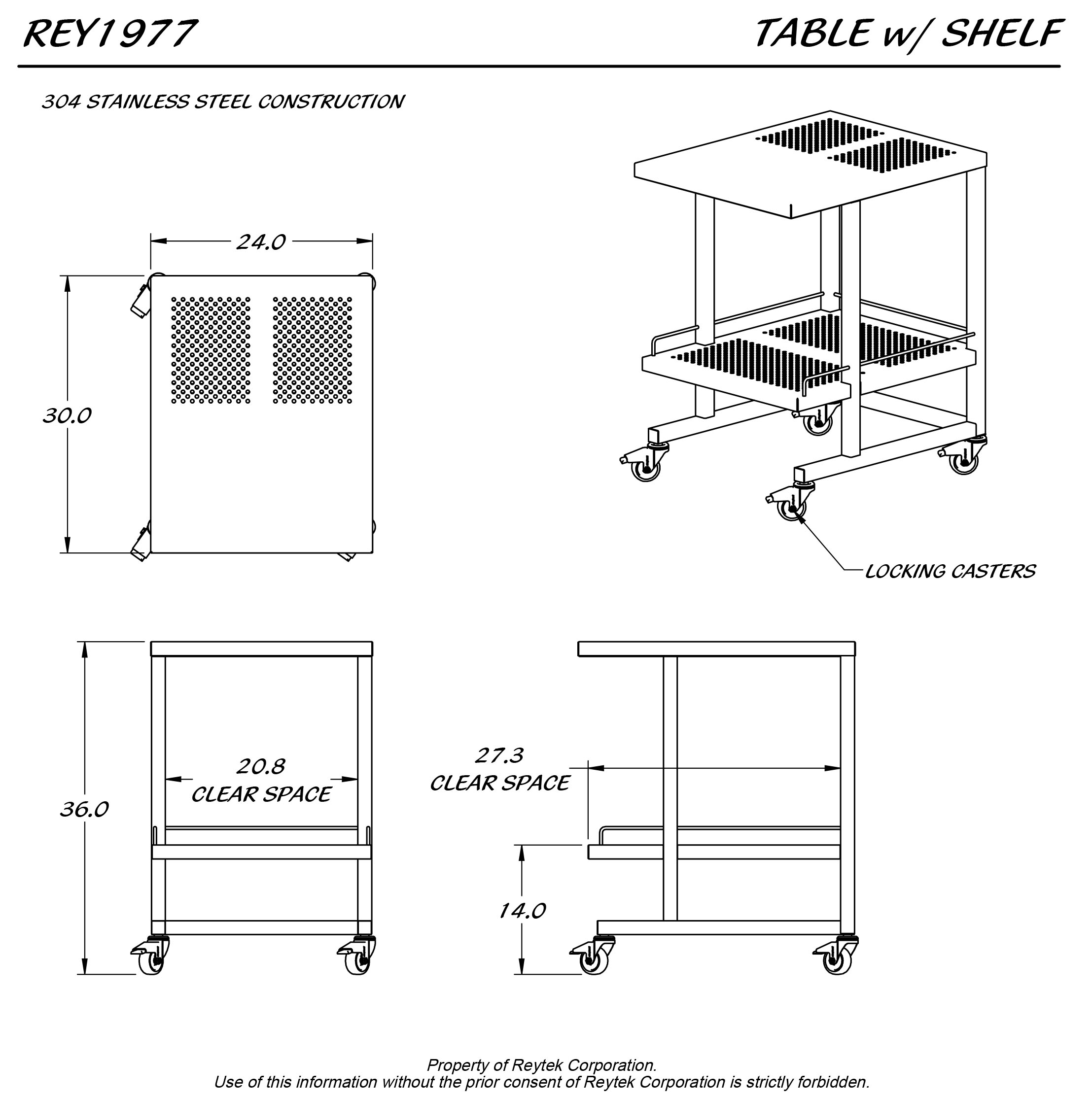 REY1977

TABLE w/ SHELF

304 STAINLESS STEEL CONSTRUCTION

24.0

30.0

LOCKING CASTERS

36.0

20.8
CLEAR SPACE

27.3
CLEAR SPACE

14.0

Property of Reytek Corporation.
Use of this information without the prior consent of Reytek Corporation is strictly forbidden.