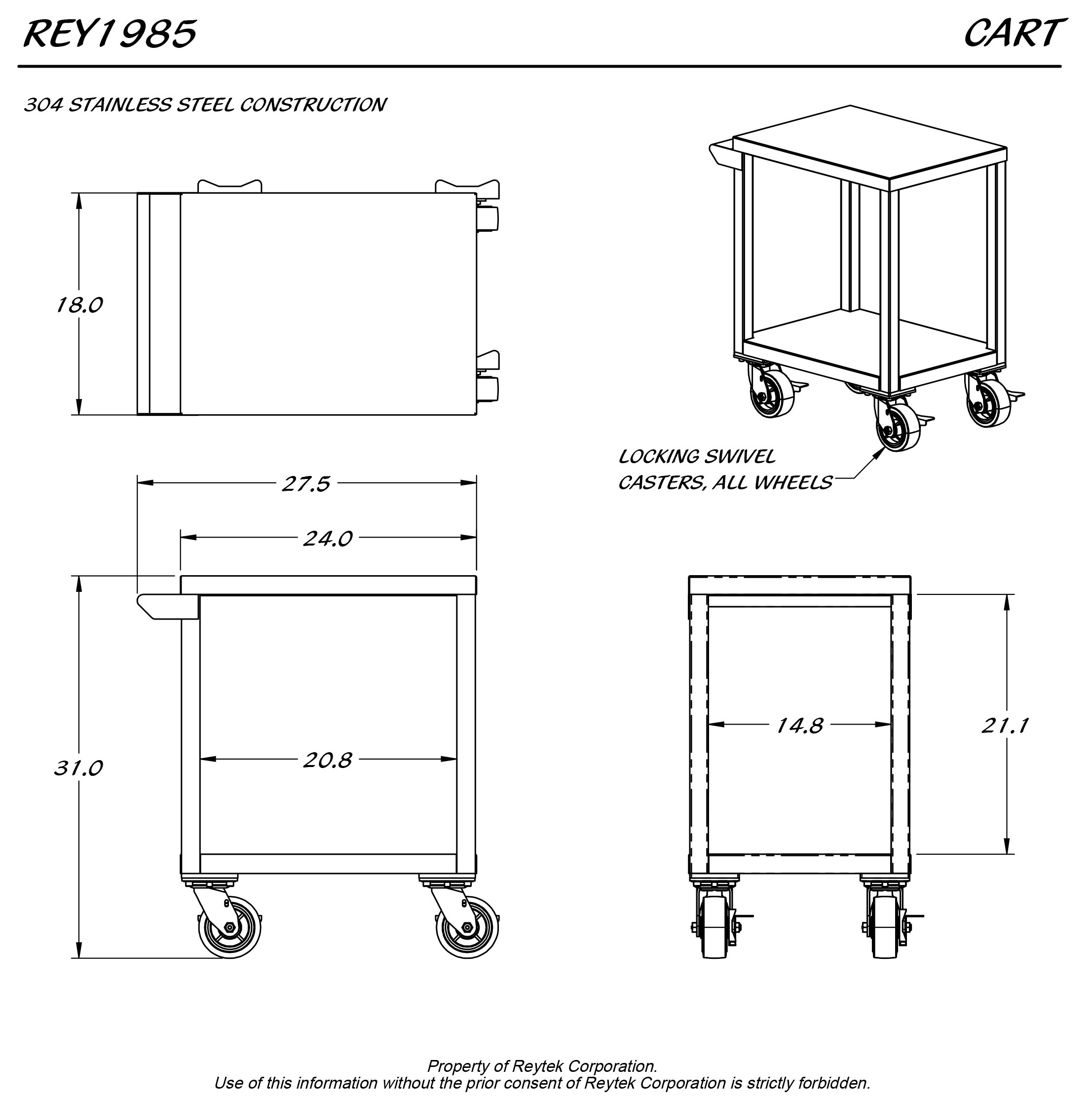 REY1985

CART

304 STAINLESS STEEL CONSTRUCTION

18.0

LOCKING SWIVEL CASTERS, ALL WHEELS

27.5

24.0

31.0

20.8

14.8

21.1

Property of Reytek Corporation.
Use of this information without the prior consent of Reytek Corporation is strictly forbidden.