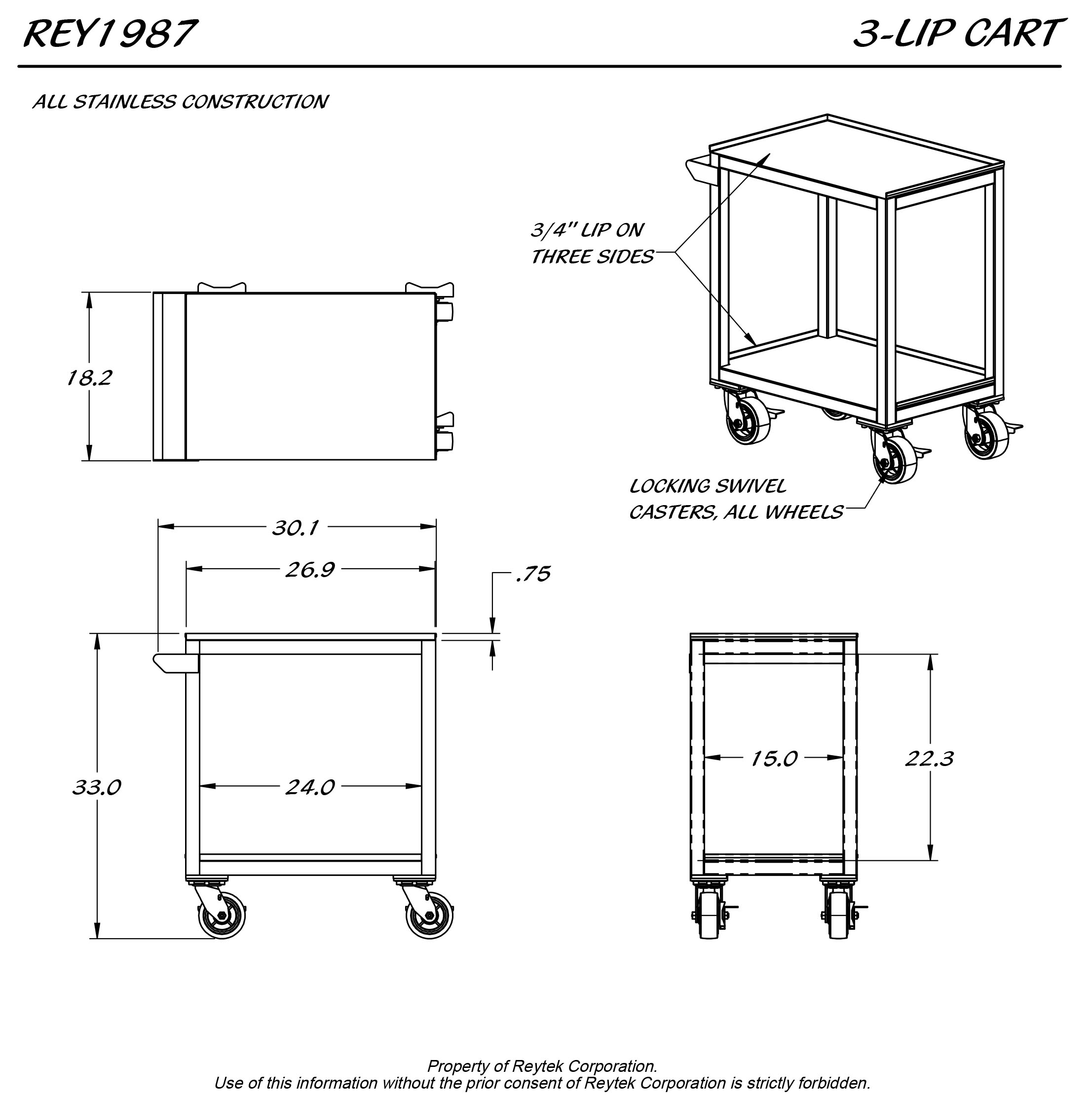 REY1987

3-LIP CART

ALL STAINLESS CONSTRUCTION

3/4" LIP ON THREE SIDES

18.2

LOCKING SWIVEL CASTERS, ALL WHEELS

30.1

26.9

.75

33.0

24.0

15.0

22.3

Property of Reytek Corporation.
Use of this information without the prior consent of Reytek Corporation is strictly forbidden.