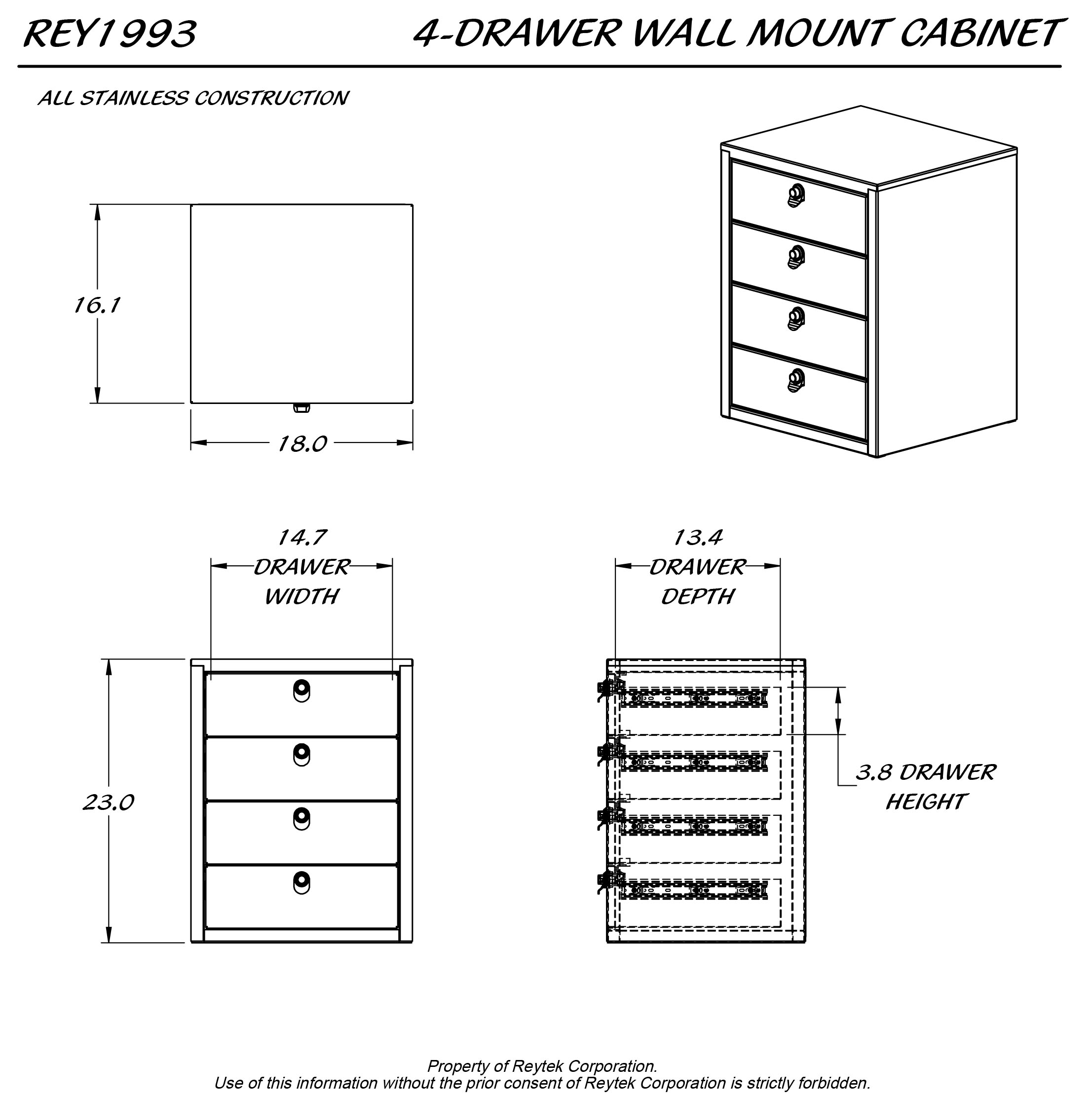 REY1993

4-DRAWER WALL MOUNT CABINET

ALL STAINLESS CONSTRUCTION

16.1

18.0

14.7
DRAWER
WIDTH

13.4
DRAWER
DEPTH

23.0

3.8 DRAWER
HEIGHT

Property of Reytek Corporation.
Use of this information without the prior consent of Reytek Corporation is strictly forbidden.