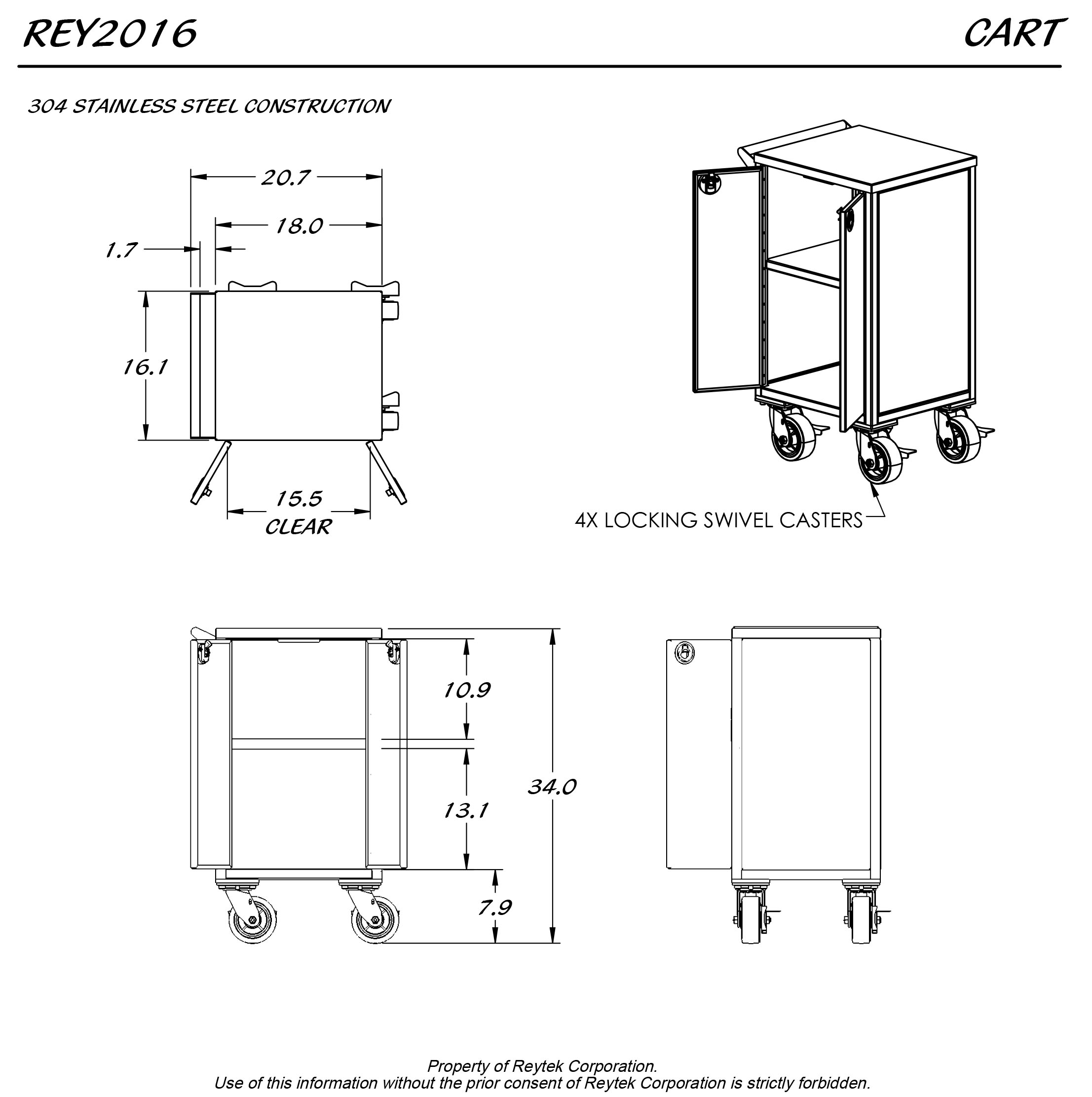 REY2016

CART

304 STAINLESS STEEL CONSTRUCTION

20.7

18.0

1.7

16.1

15.5
CLEAR

4X LOCKING SWIVEL CASTERS

10.9

13.1

34.0

7.9

Property of Reytek Corporation.
Use of this information without the prior consent of Reytek Corporation is strictly forbidden.