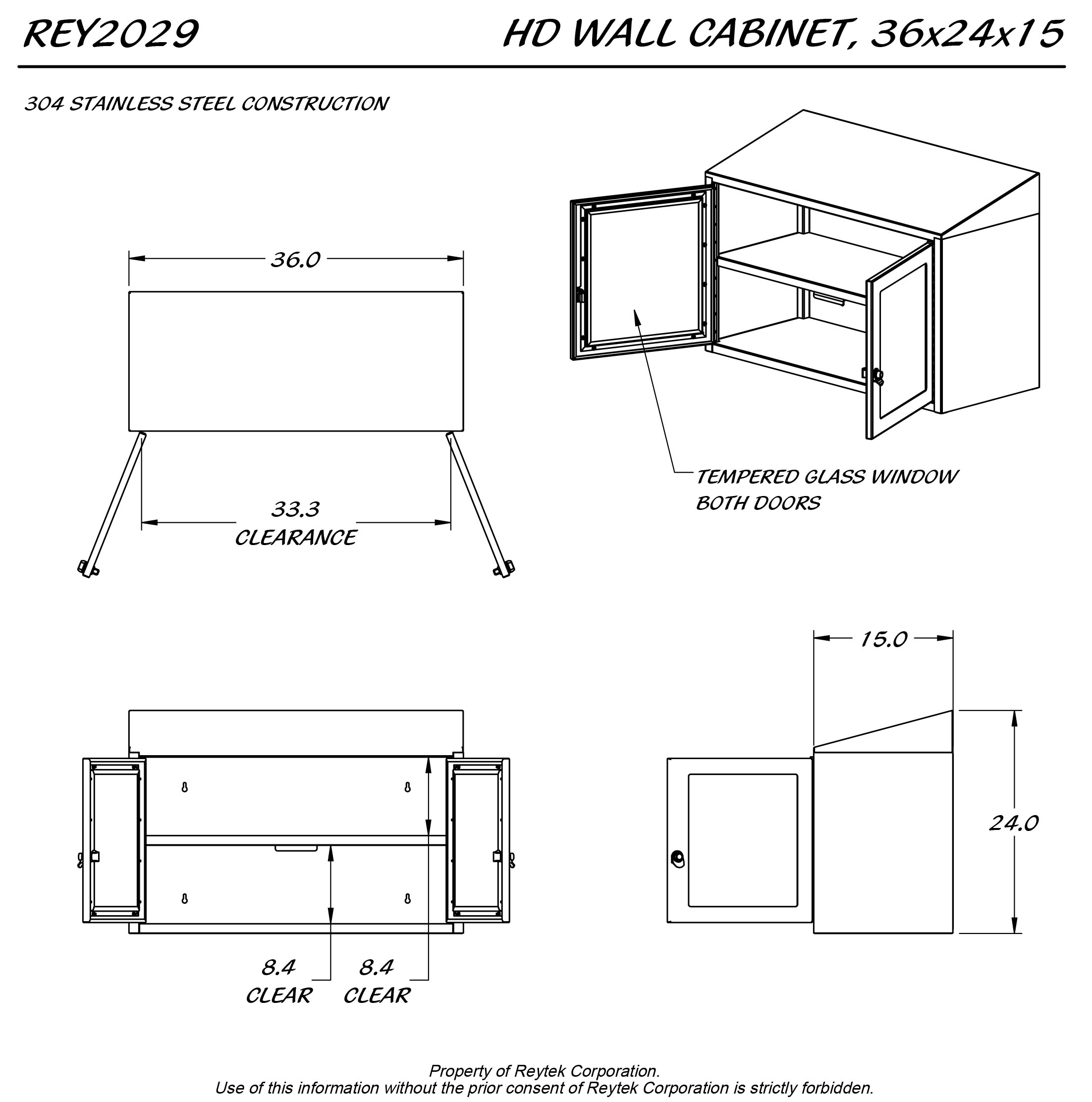 REY2029

HD WALL CABINET, 36x24x15

304 STAINLESS STEEL CONSTRUCTION

36.0

33.3
CLEARANCE

TEMPERED GLASS WINDOW
BOTH DOORS

15.0

24.0

8.4
CLEAR

8.4
CLEAR

Property of Reytek Corporation.
Use of this information without the prior consent of Reytek Corporation is strictly forbidden.