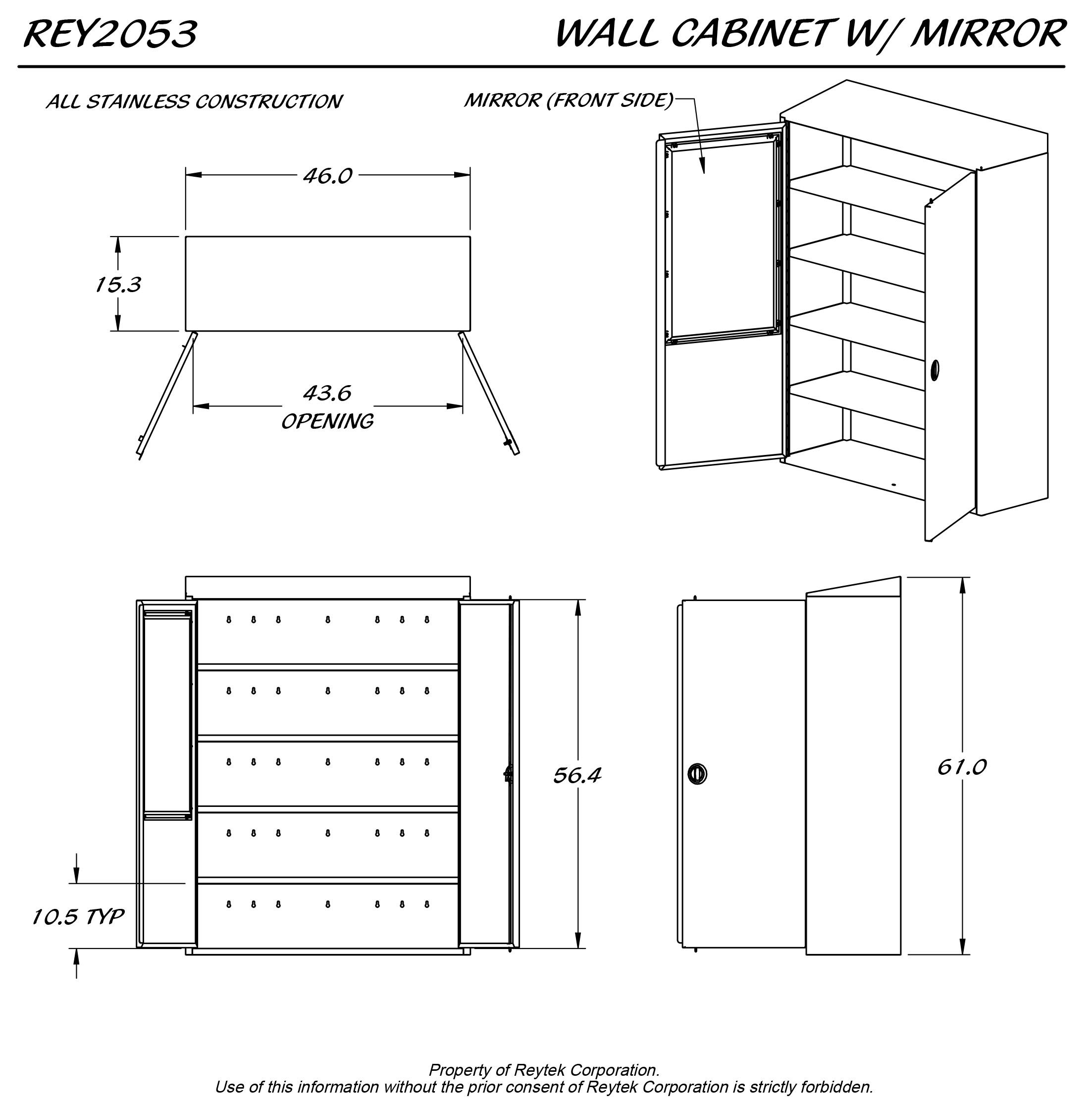 REY2053

WALL CABINET W/ MIRROR

ALL STAINLESS CONSTRUCTION

MIRROR (FRONT SIDE)

46.0

15.3

43.6
OPENING

56.4

61.0

10.5 TYP

Property of Reytek Corporation.
Use of this information without the prior consent of Reytek Corporation is strictly forbidden.