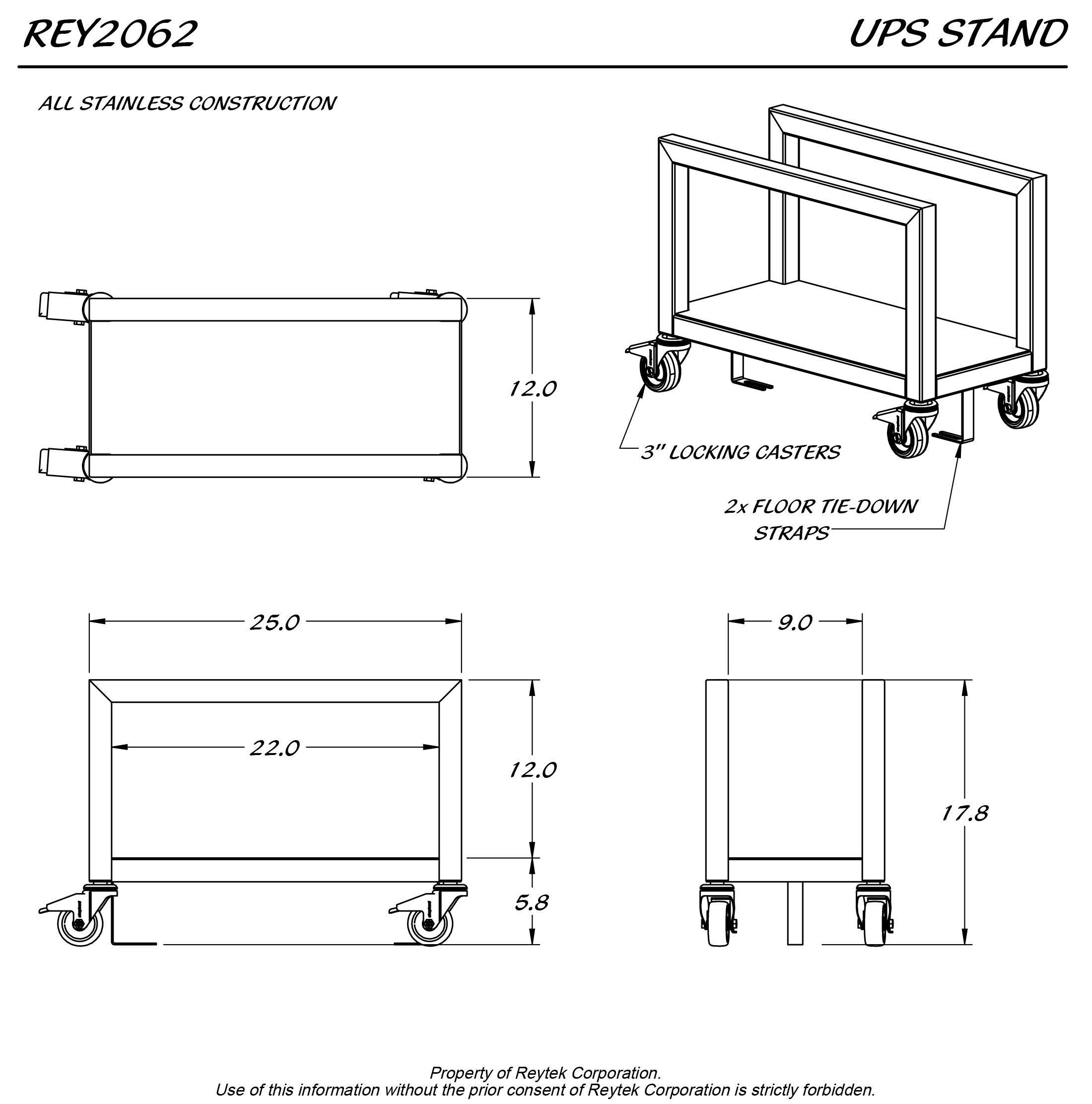 REY2062

UPS STAND

ALL STAINLESS CONSTRUCTION

12.0

3" LOCKING CASTERS

2x FLOOR TIE-DOWN STRAPS

25.0

22.0

12.0

5.8

9.0

17.8

Property of Reytek Corporation.
Use of this information without the prior consent of Reytek Corporation is strictly forbidden.