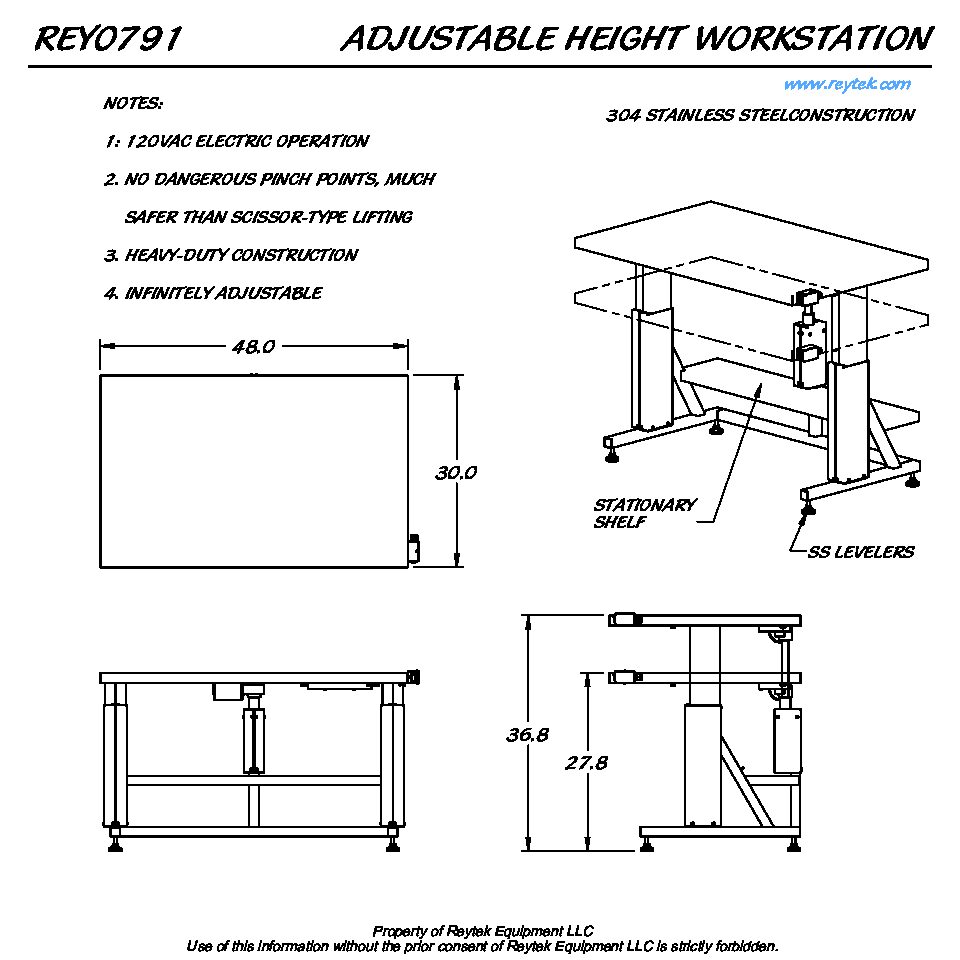 REY0791

ADJUSTABLE HEIGHT WORKSTATION

www.reytek.com

NOTES:

1: 120VAC ELECTRIC OPERATION

2. NO DANGEROUS PINCH POINTS, MUCH SAFER THAN SCISSOR-TYPE LIFTING

3. HEAVY-DUTY CONSTRUCTION

4. INFINITELY ADJUSTABLE

304 STAINLESS STEELCONSTRUCTION

48.0

30.0

STATIONARY SHELF

SS LEVELERS

36.8

27.8

Property of Reytek Equipment LLC
Use of this information without the prior consent of Reytek Equipment LLC is strictly forbidden.