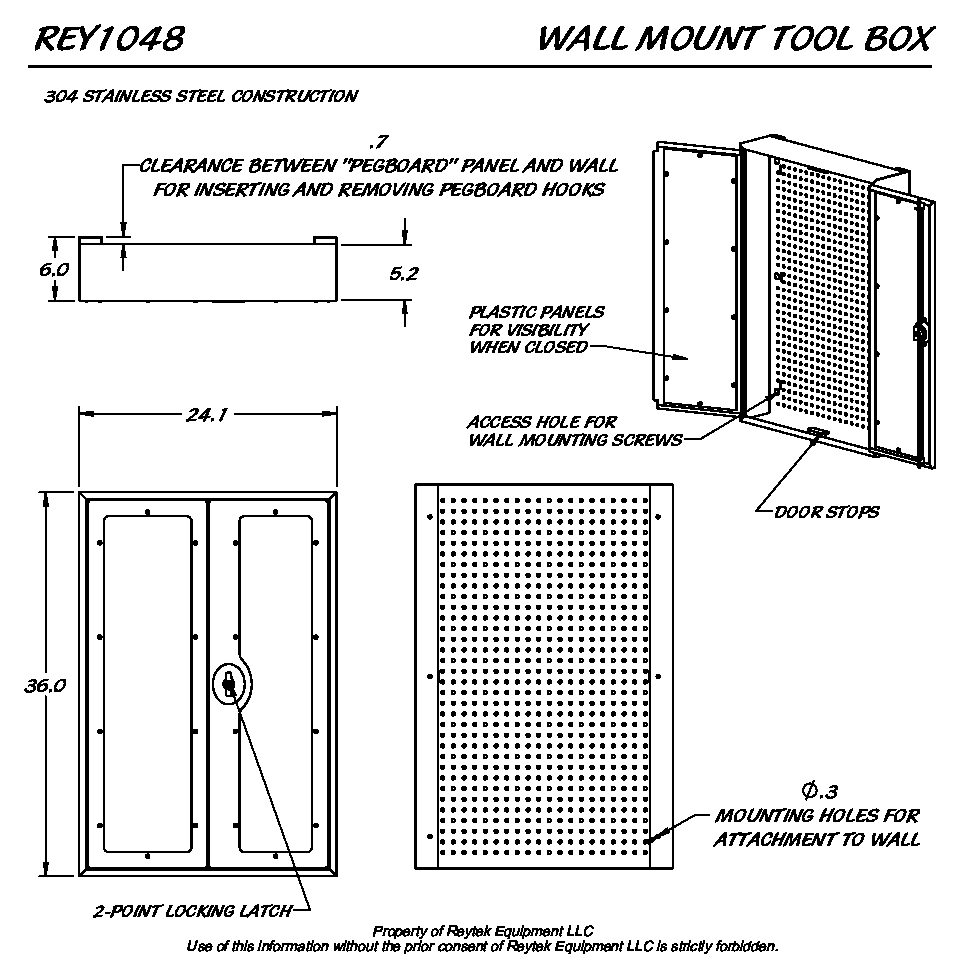 REY1048

WALL MOUNT TOOL BOX

304 STAINLESS STEEL CONSTRUCTION

.7
CLEARANCE BETWEEN "PEGBOARD" PANEL AND WALL FOR INSERTING AND REMOVING PEGBOARD HOOKS

6.0

5.2

PLASTIC PANELS FOR VISIBILITY WHEN CLOSED

ACCESS HOLE FOR WALL MOUNTING SCREWS

DOOR STOPS

24.1

36.0

$\phi.3$
MOUNTING HOLES FOR ATTACHMENT TO WALL

2-POINT LOCKING LATCH

Property of Raytek Equipment LLC
Use of this information without the prior consent of Raytek Equipment LLC is strictly forbidden.