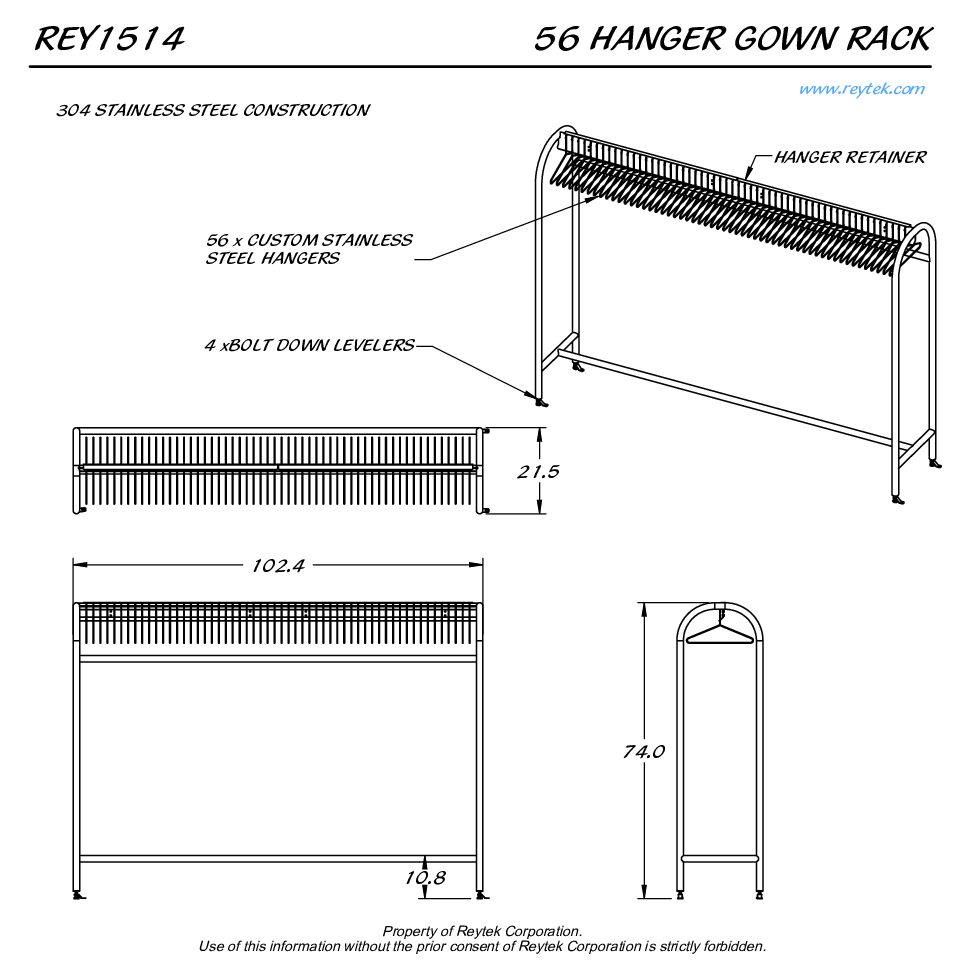 REY1514

56 HANGER GOWN RACK

www.reytek.com

304 STAINLESS STEEL CONSTRUCTION

HANGER RETAINER

56 x CUSTOM STAINLESS STEEL HANGERS

4 xBOLT DOWN LEVELERS

21.5

102.4

74.0

10.8

Property of Reytek Corporation.
Use of this information without the prior consent of Reytek Corporation is strictly forbidden.