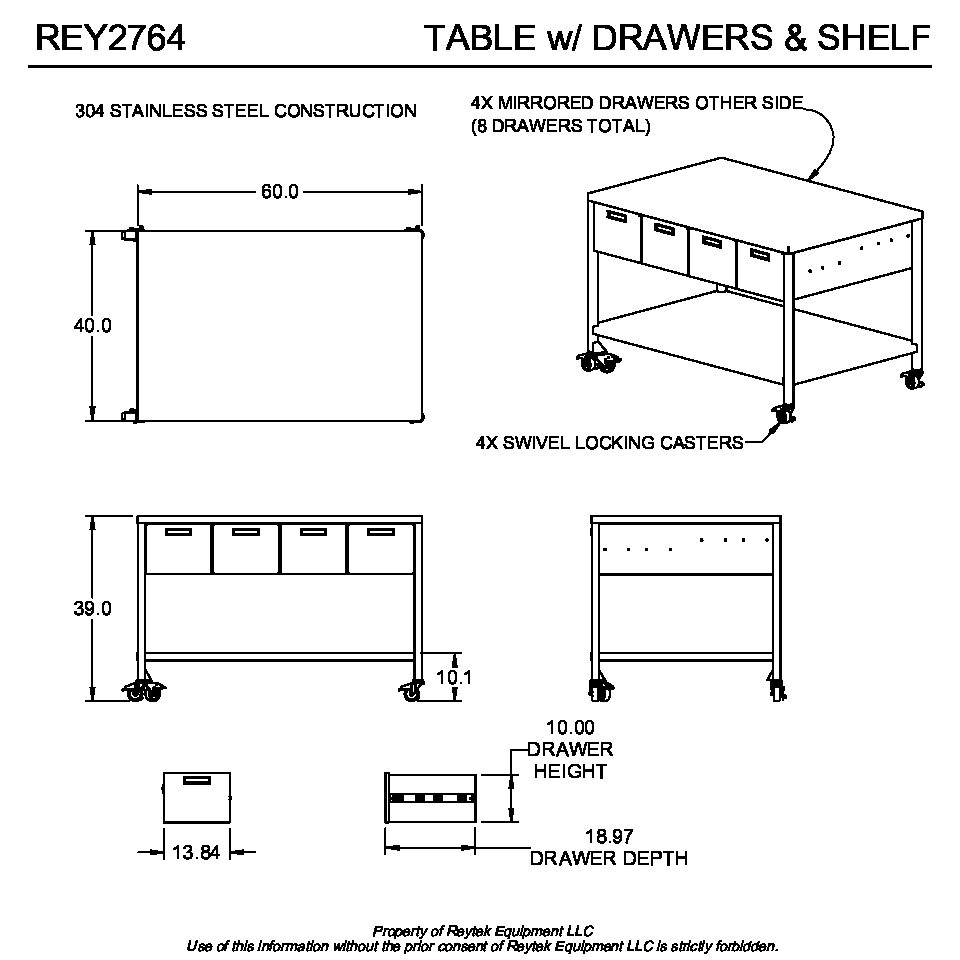 REY2764

TABLE w/ DRAWERS & SHELF

304 STAINLESS STEEL CONSTRUCTION

4X MIRRORED DRAWERS OTHER SIDE
(8 DRAWERS TOTAL)

60.0

40.0

4X SWIVEL LOCKING CASTERS

39.0

10.1

10.00
DRAWER
HEIGHT

13.84

18.97
DRAWER DEPTH

Property of Reytek Equipment LLC
Use of this information without the prior consent of Reytek Equipment LLC is strictly forbidden.