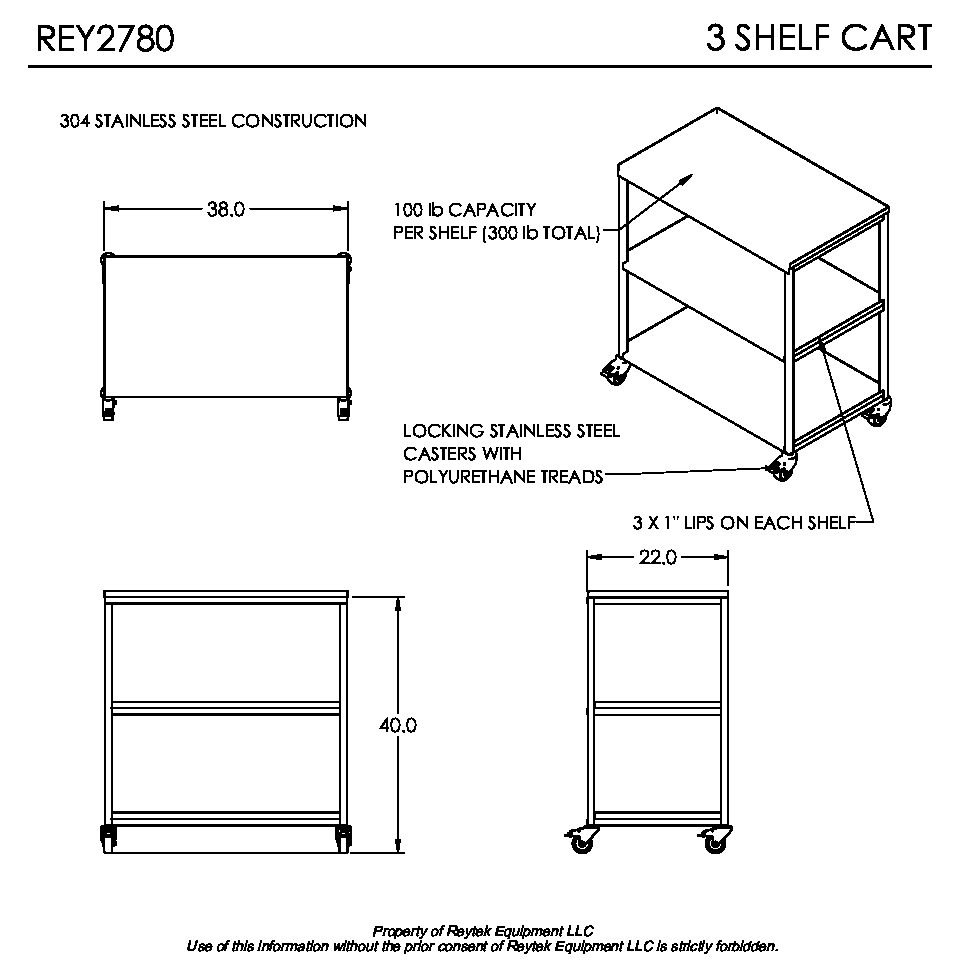 REY2780

3 SHELF CART

304 STAINLESS STEEL CONSTRUCTION

38.0

100 lb CAPACITY PER SHELF (300 lb TOTAL)

LOCKING STAINLESS STEEL CASTERS WITH POLYURETHANE TREADS

3 X 1" LIPS ON EACH SHELF

22.0

40.0

Property of Reytek Equipment LLC
Use of this information without the prior consent of Reytek Equipment LLC is strictly forbidden.