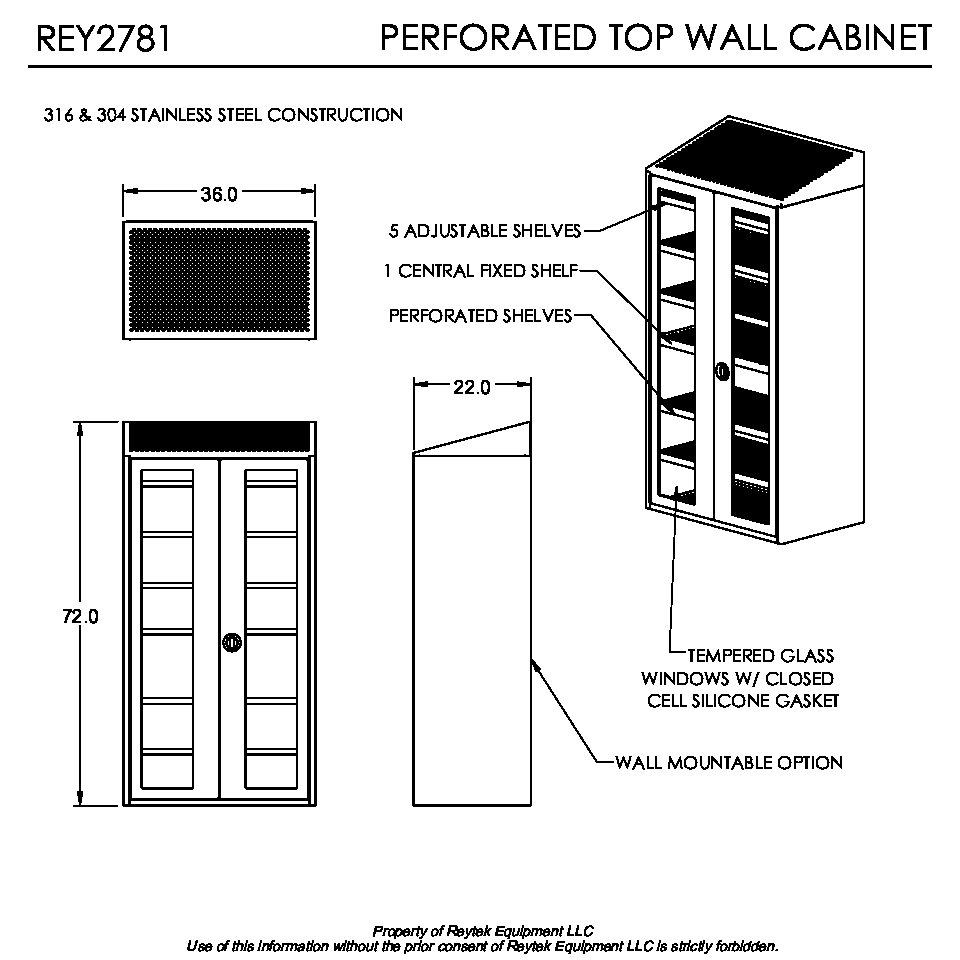 REY2781

PERFORATED TOP WALL CABINET

316 & 304 STAINLESS STEEL CONSTRUCTION

36.0

5 ADJUSTABLE SHELVES

1 CENTRAL FIXED SHELF

PERFORATED SHELVES

22.0

72.0

TEMPERED GLASS WINDOWS W/ CLOSED CELL SILICONE GASKET

WALL MOUNTABLE OPTION

Property of Reytek Equipment LLC
Use of this information without the prior consent of Reytek Equipment LLC is strictly forbidden.