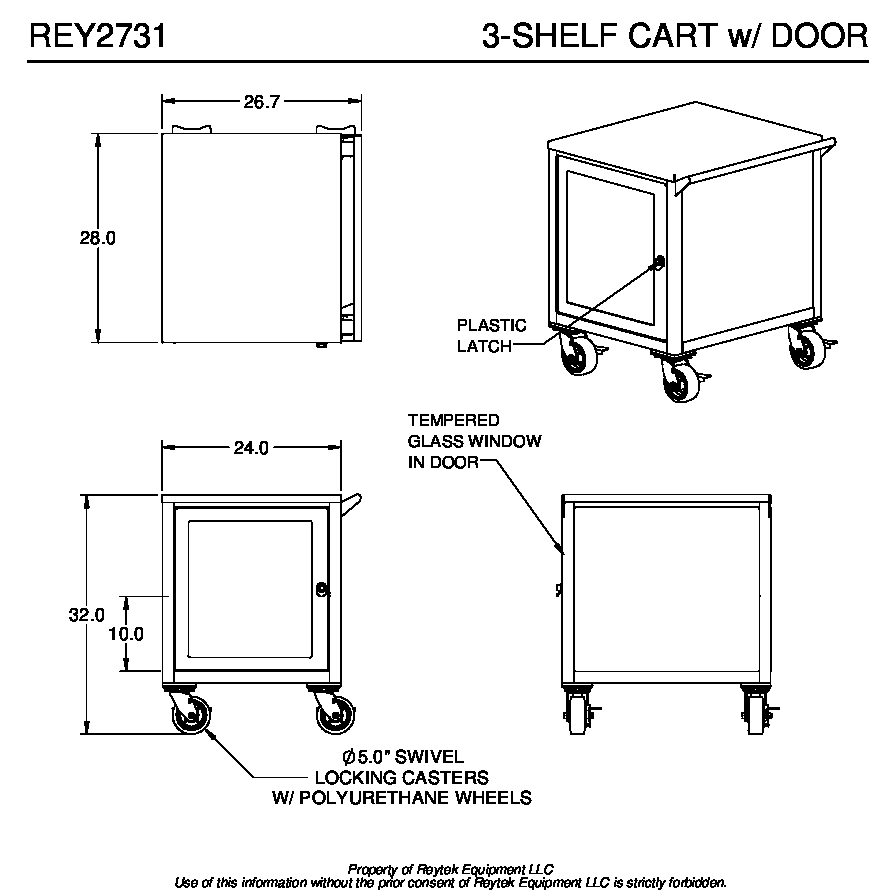 REY2731

3-SHELF CART w/ DOOR

26.7

28.0

PLASTIC LATCH

TEMPERED GLASS WINDOW IN DOOR

24.0

32.0

10.0

Ø5.0" SWIVEL LOCKING CASTERS W/ POLYURETHANE WHEELS

Property of Reytek Equipment LLC
Use of this information without the prior consent of Reytek Equipment LLC is strictly forbidden.