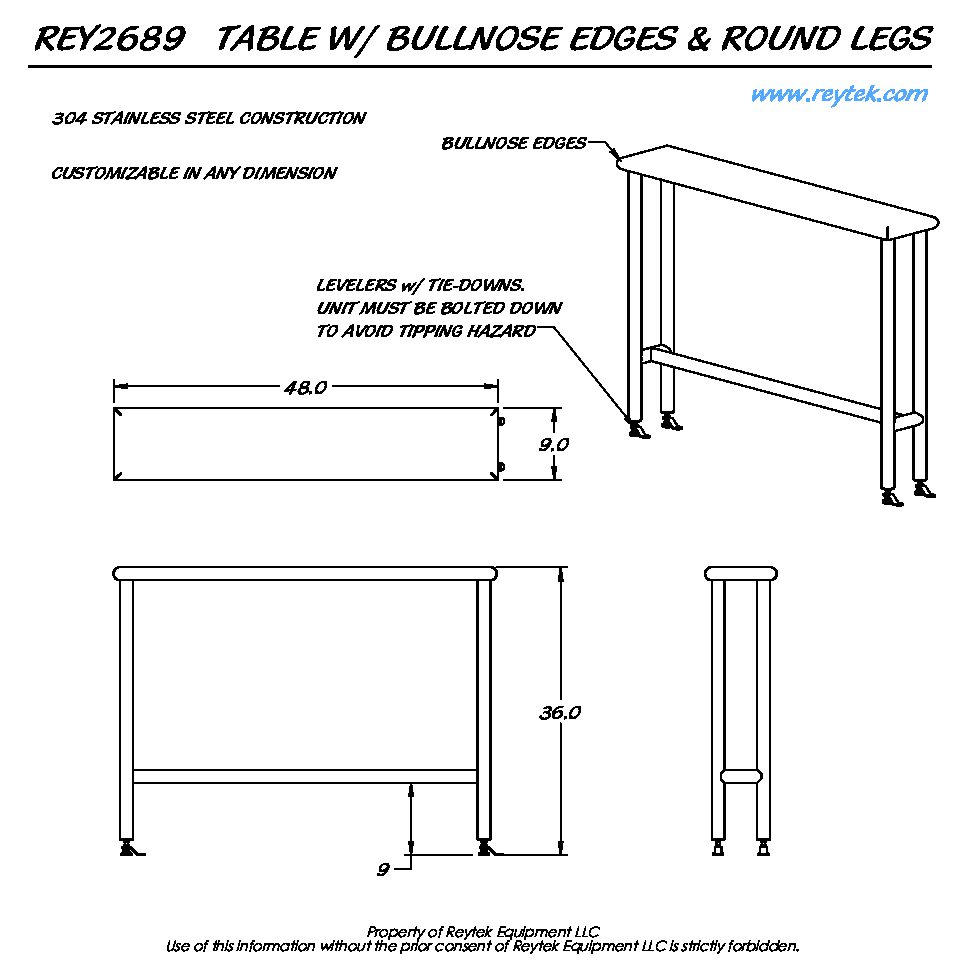 REY2689 TABLE W/ BULLNOSE EDGES & ROUND LEGS

www.reytek.com

304 STAINLESS STEEL CONSTRUCTION

CUSTOMIZABLE IN ANY DIMENSION

BULLNOSE EDGES

LEVELERS w/ TIE-DOWNS.
UNIT MUST BE BOLTED DOWN
TO AVOID TIPPING HAZARD

48.0

9.0

36.0

9

Property of Reytek Equipment LLC
Use of this information without the prior consent of Reytek Equipment LLC is strictly forbidden.